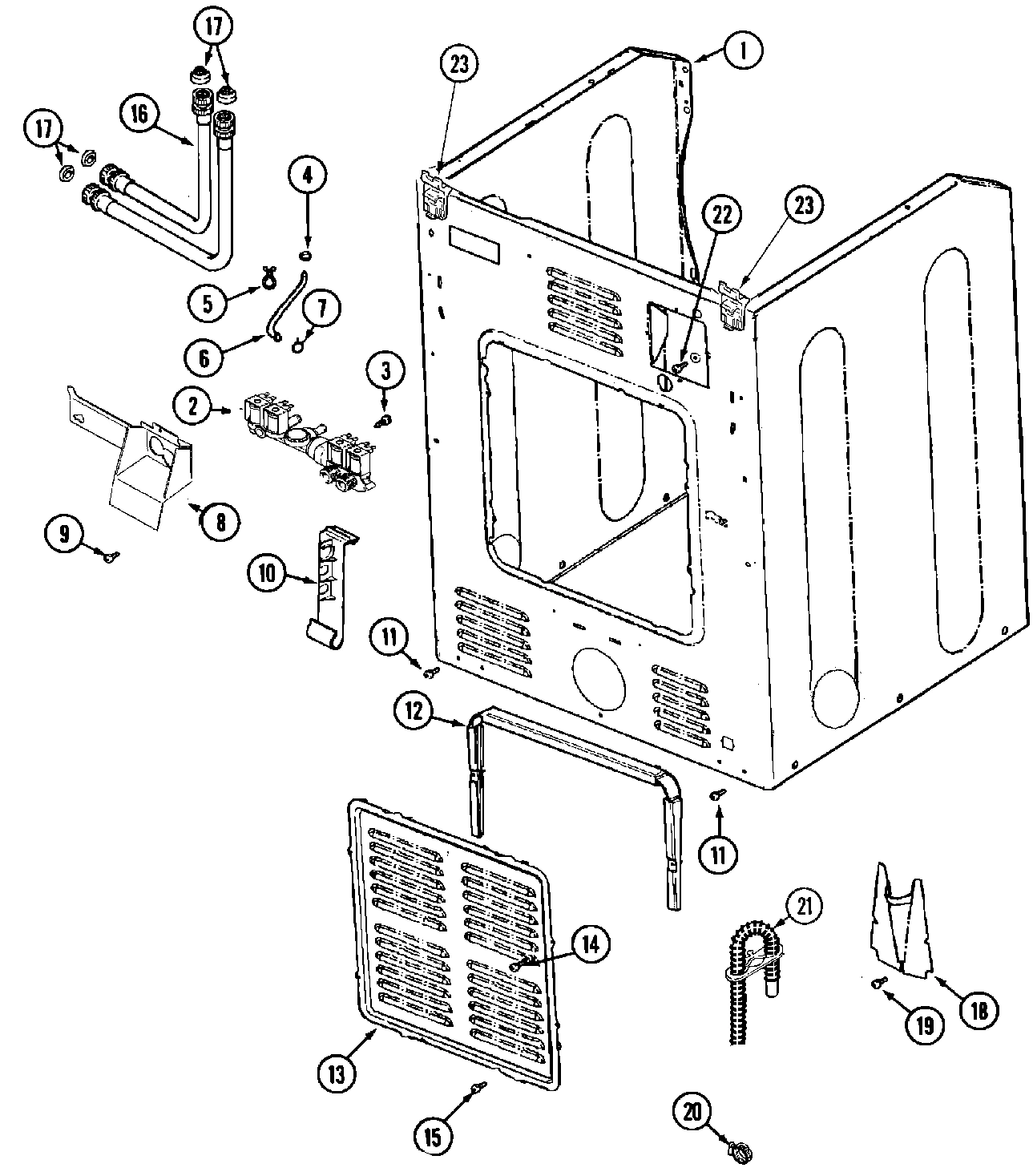 17
23
1
17
16
4
22
23
5
7
6
3
2
8
9
10
11
12
11
21
14
18
19
13
15
20