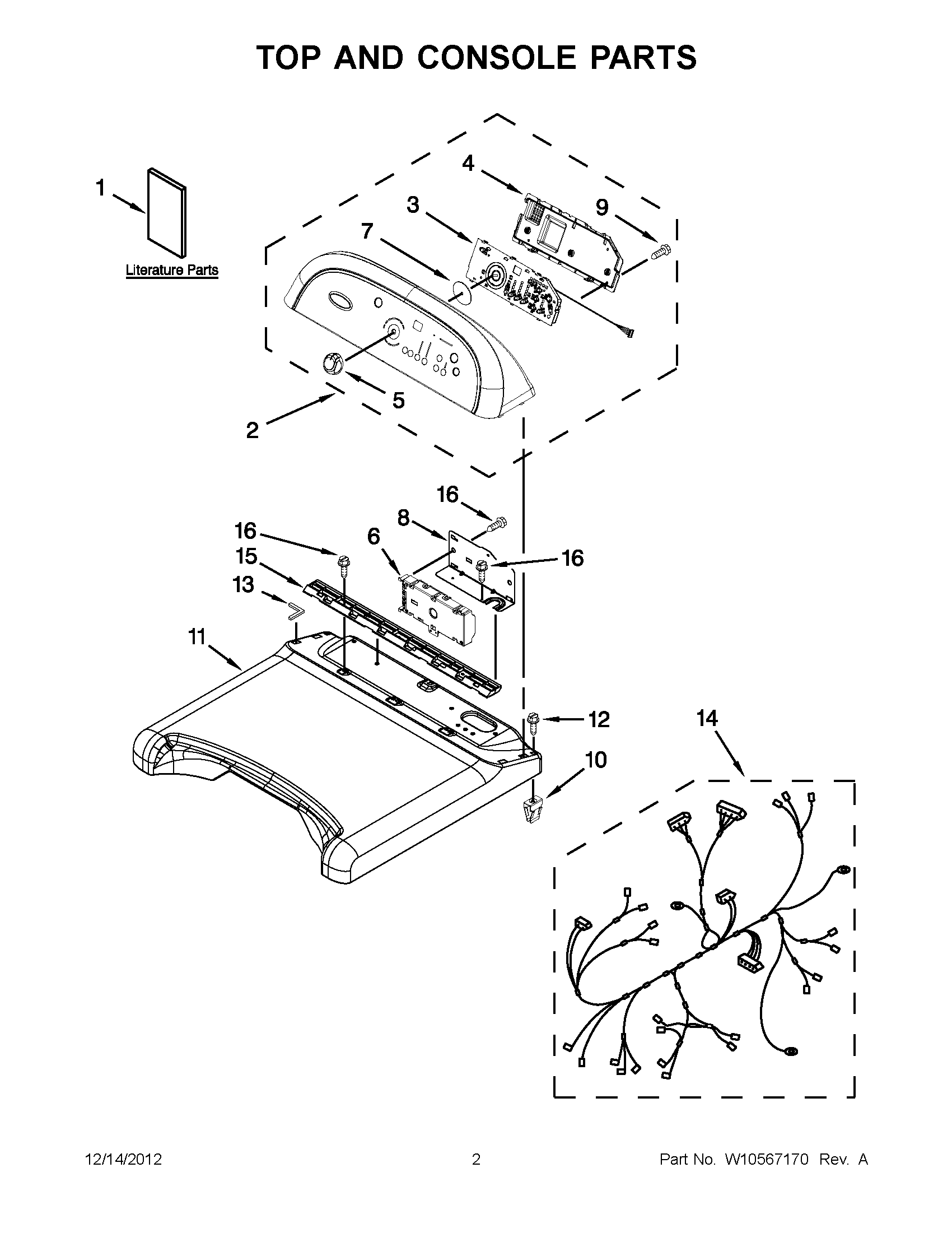 TOP AND CONSOLE PARTS

1

Literature Parts

4

3

9

7

5

2

16

8

16

6

16

15

13

11

12

14

10

12/14/2012

2

Part No. W10567170 Rev. A