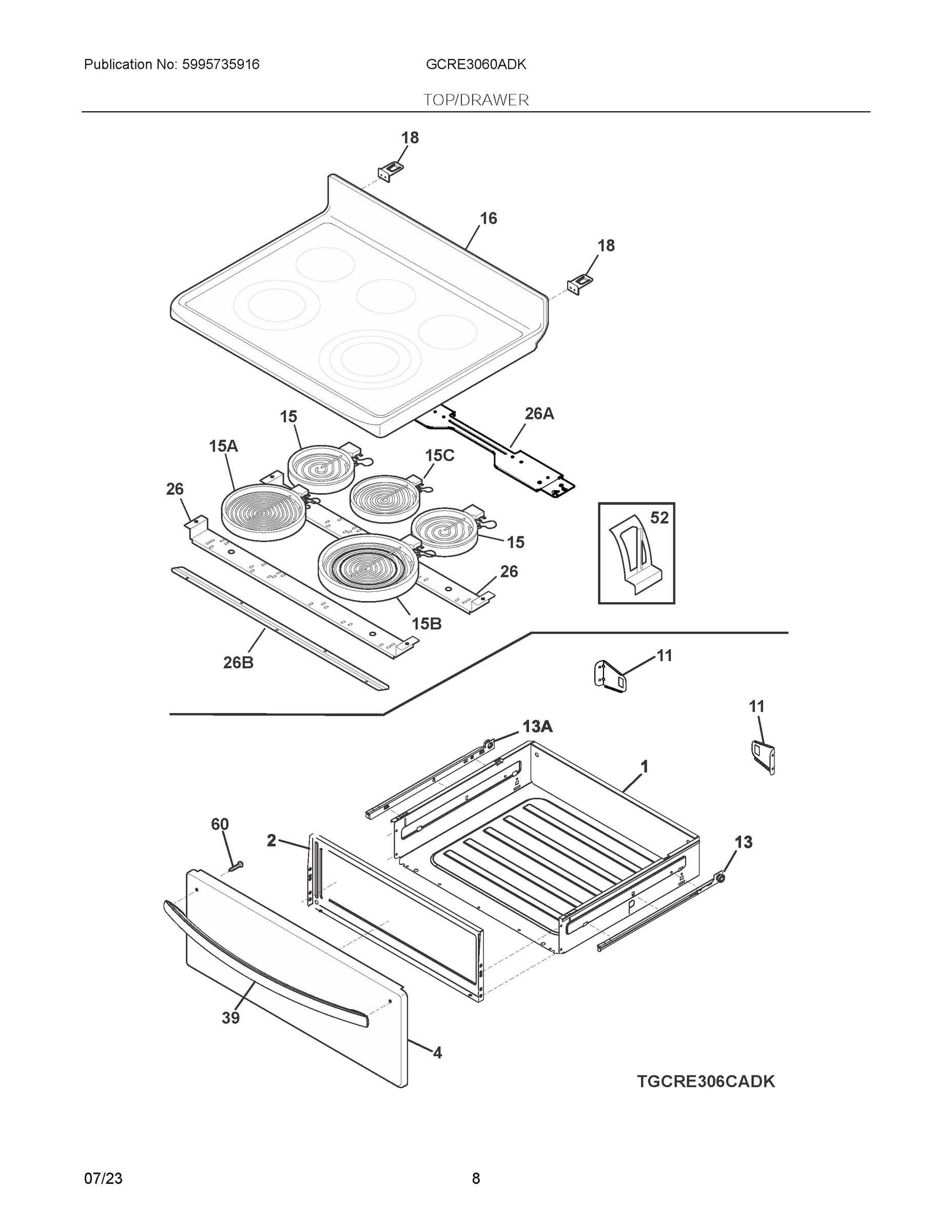 Publication No: 5995735916

GCRE3060ADK

TOP/DRAWER

18

16

18

15

26A

15A

15C

26

52

15

26

15B

26B

11

11

13A

1

60

2

13

39

4

TGCRE306CADK

07/23

8