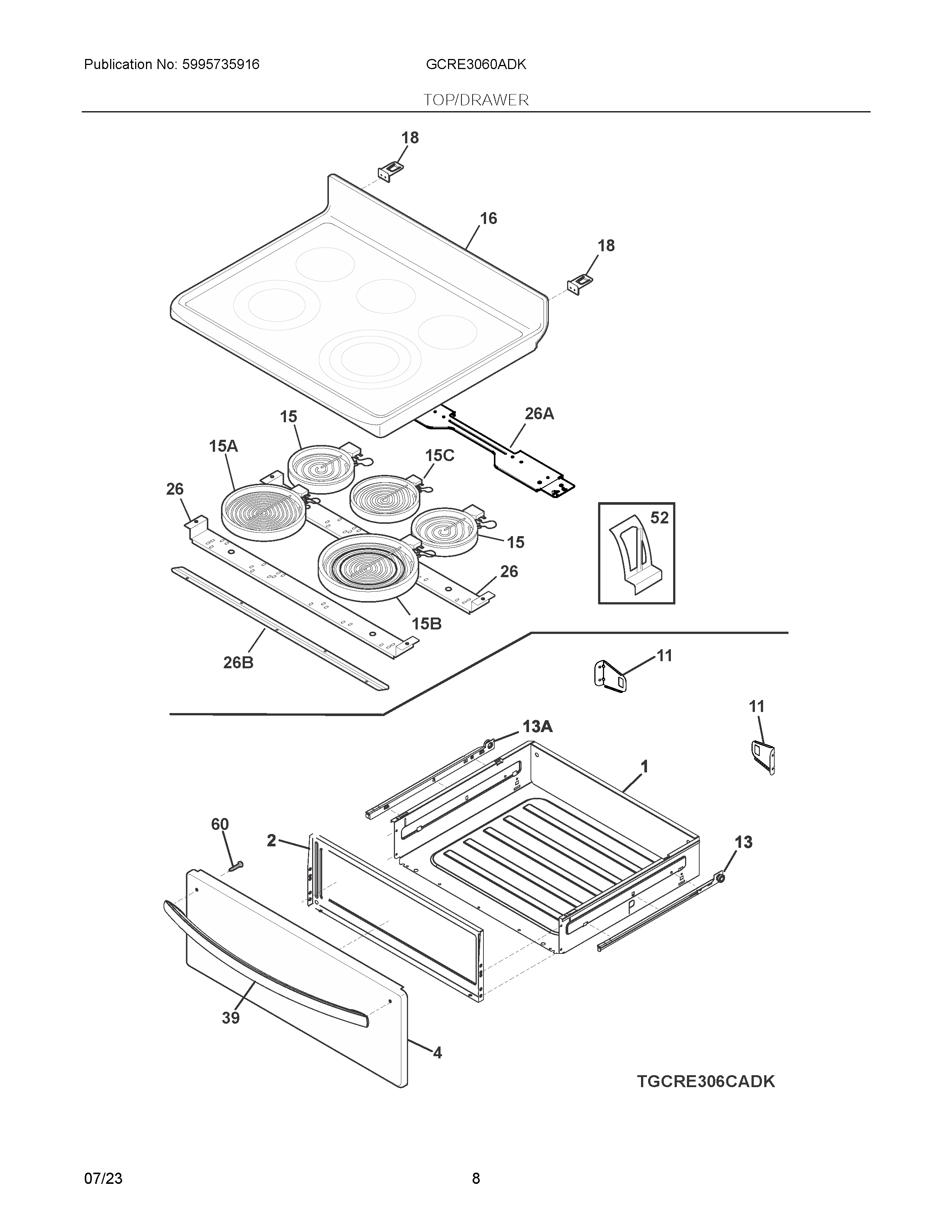 Publication No: 5995735916

GCRE3060ADK

TOP/DRAWER

18

16

18

15

26A

15A

15C

26

52

15

26

15B

26B

11

11

13A

1

60

2

13

39

4

TGCRE306CADK

07/23

8