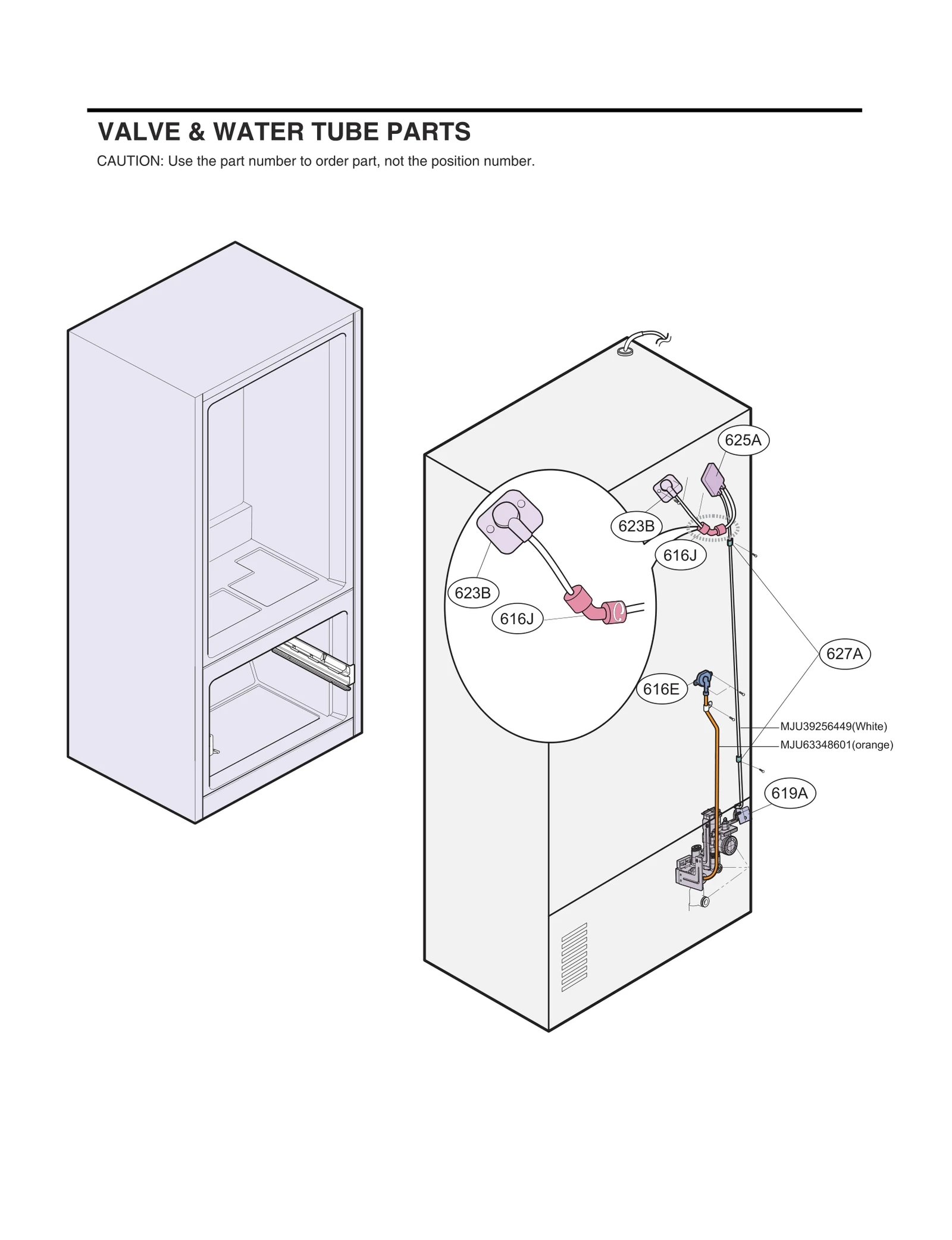 VALVE & WATER TUBE PARTS

CAUTION: Use the part number to order part, not the position number.

625A

623B

616J

623B

616J

627A

616E

MJU39256449(White)

MJU63348601(orange)

619A