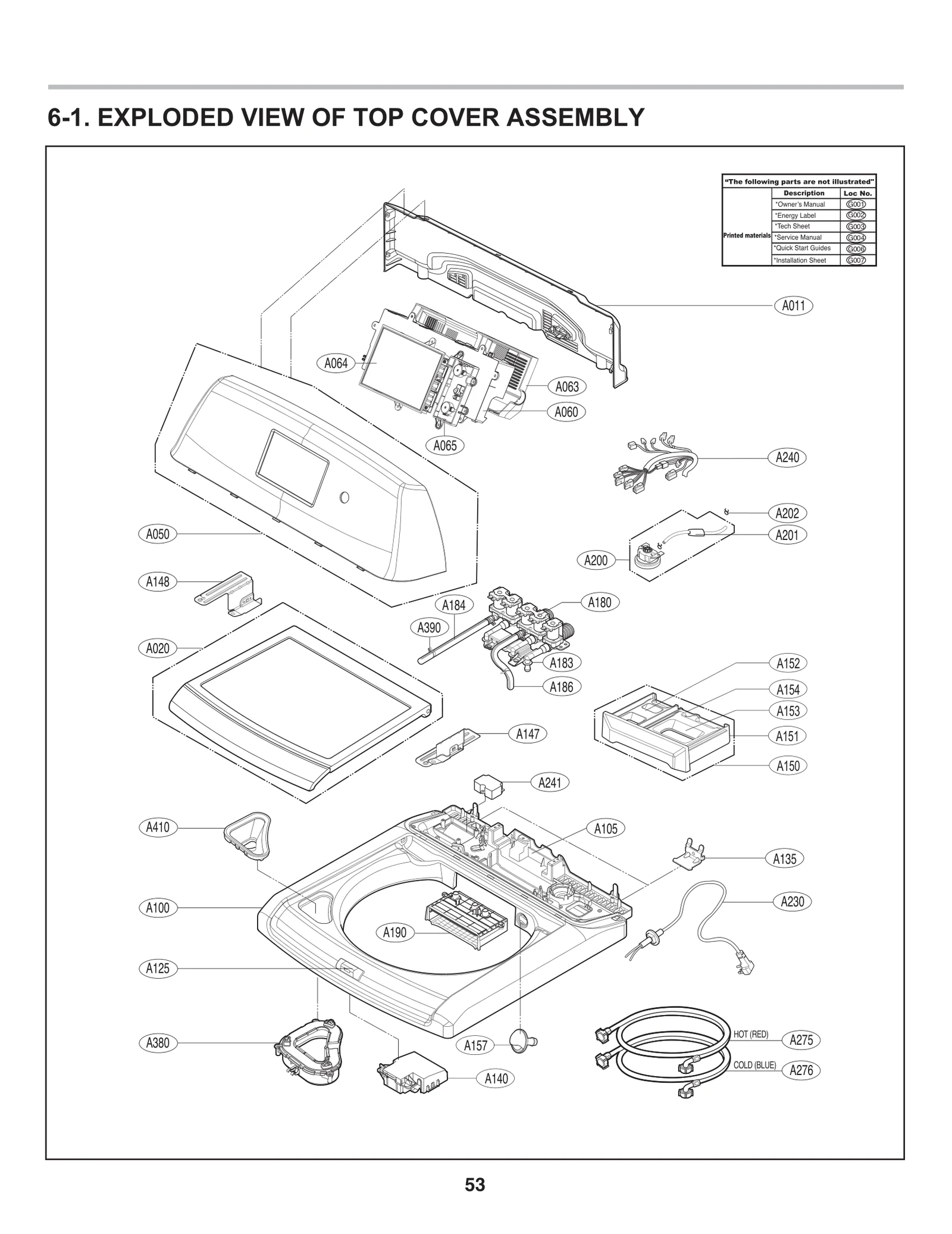 6-1. EXPLODED VIEW OF TOP COVER ASSEMBLY

"The following parts are not illustrated"

|  | Description | Loc No. |
|---|---|---|
| Printed materials | *Owner's Manual | G001 |
|  | *Energy Label | G002 |
|  | *Tech Sheet | G003 |
|  | *Service Manual | G004 |
|  | *Quick Start Guides | G006 |
|  | *Installation Sheet | G007 |

A011
A064
A063
A060
A065
A240
A202
A201
A200
A050
A148
A184
A180
A390
A020
A183
A186
A152
A154
A153
A151
A150
A147
A241
A410
A105
A135
A230
A100
A190
A125
A380
A157
A140
HOT (RED)
A275
COLD (BLUE)
A276

53