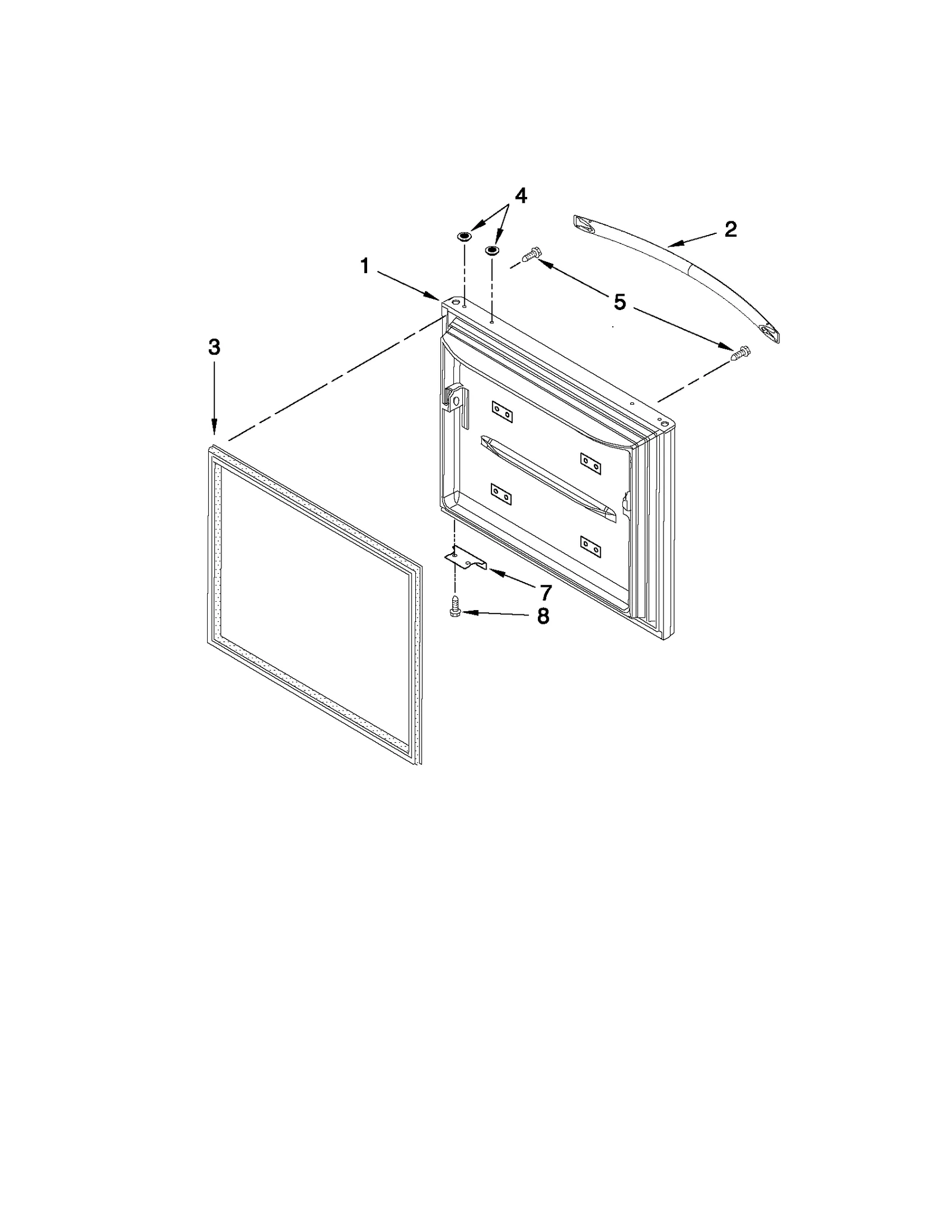 4
2
1
5
3
7
8