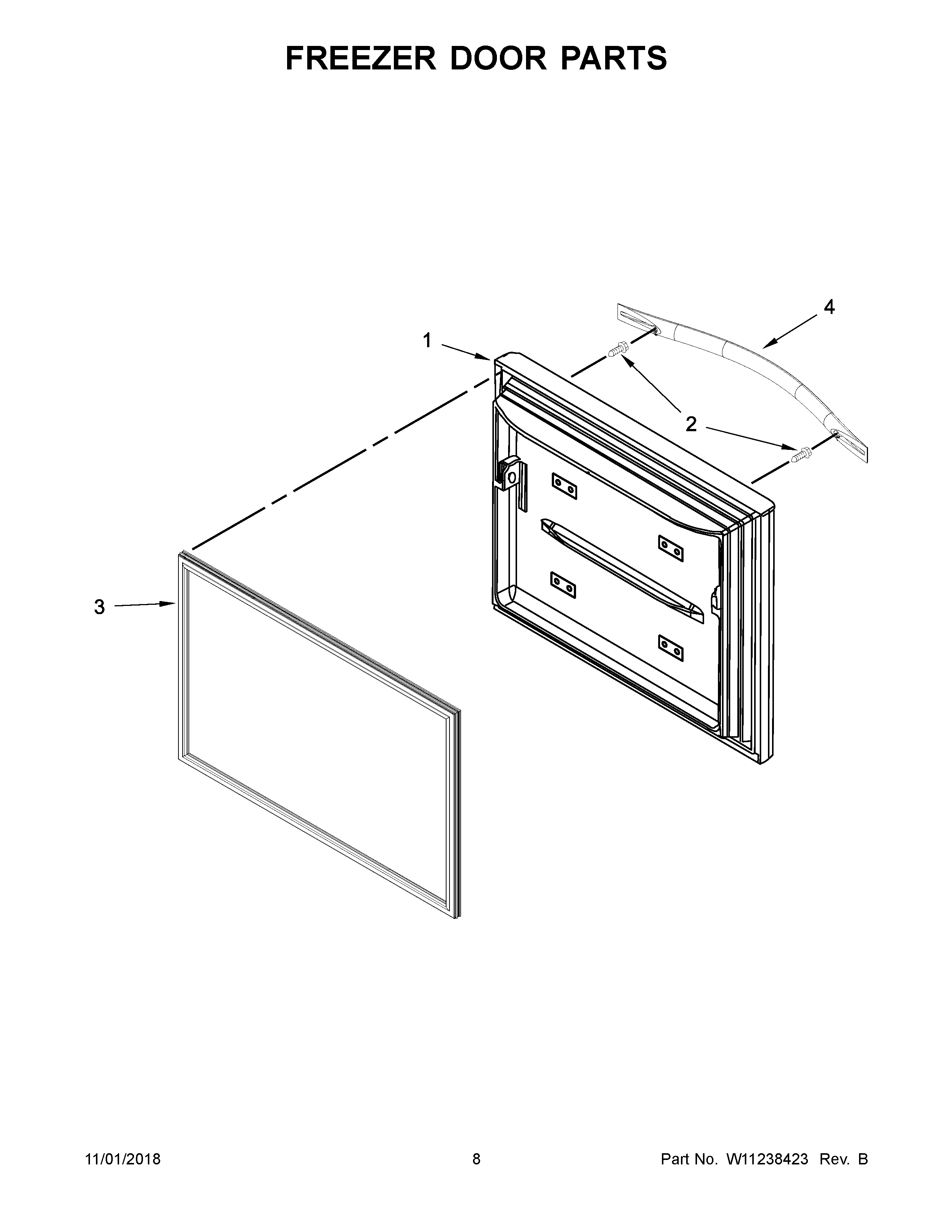 FREEZER DOOR PARTS

4

1

2

3

11/01/2018

8

Part No. W11238423 Rev. B