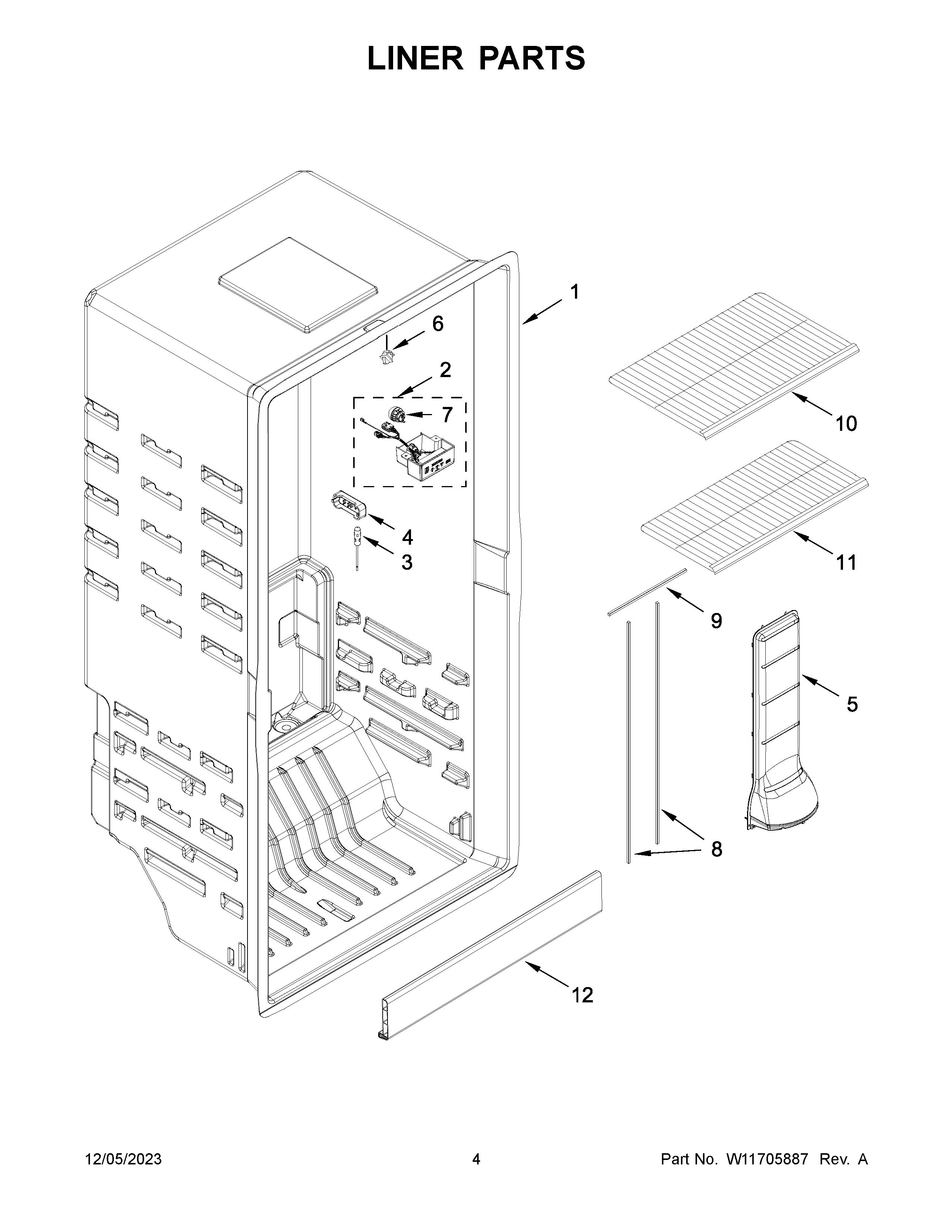 LINER PARTS

1
6
2
7
10
4
3
11
9
5
8
12

12/05/2023
4
Part No. W11705887 Rev. A