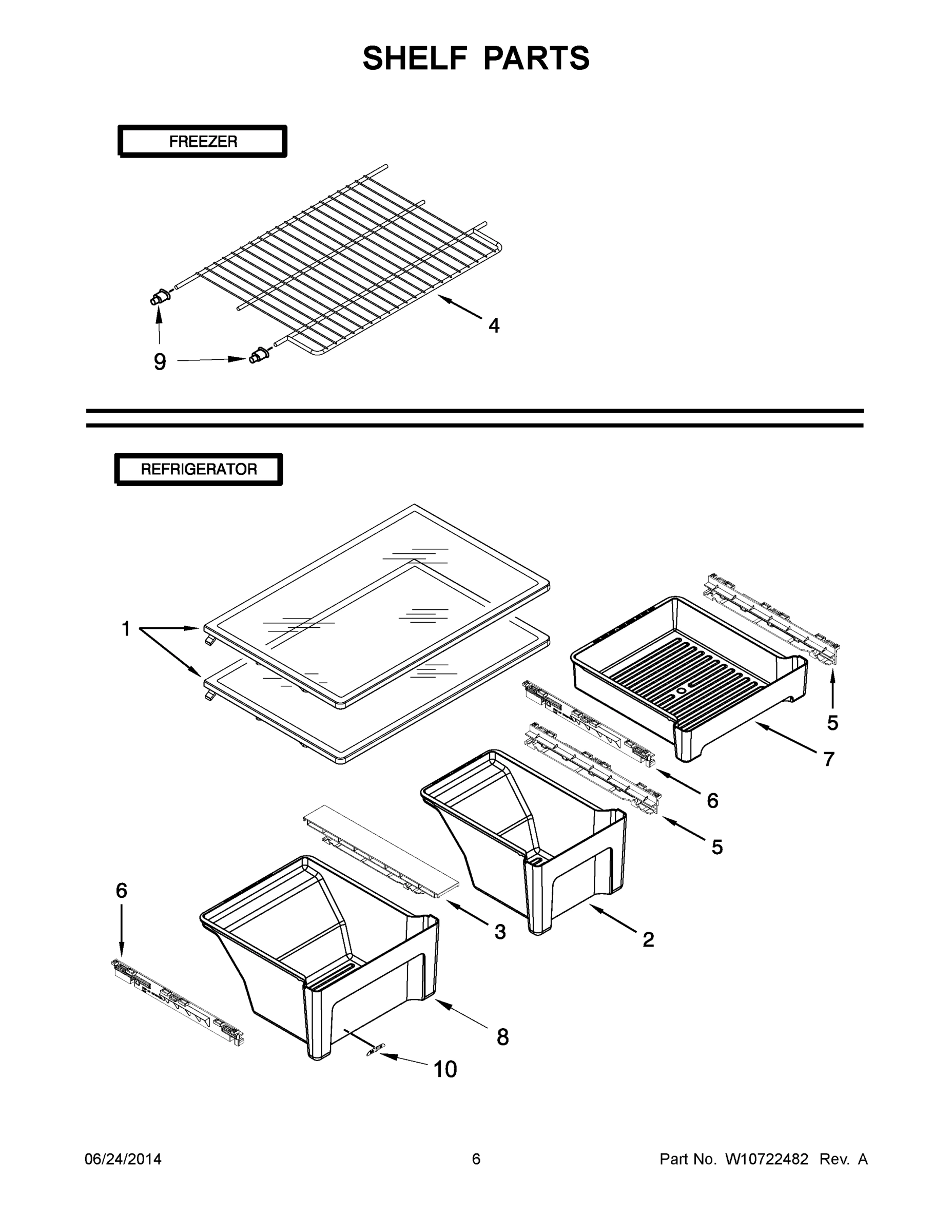 SHELF PARTS

FREEZER

4

9

REFRIGERATOR

1

5

7

6

5

6

3

2

8

10

06/24/2014 6 Part No. W10722482 Rev. A