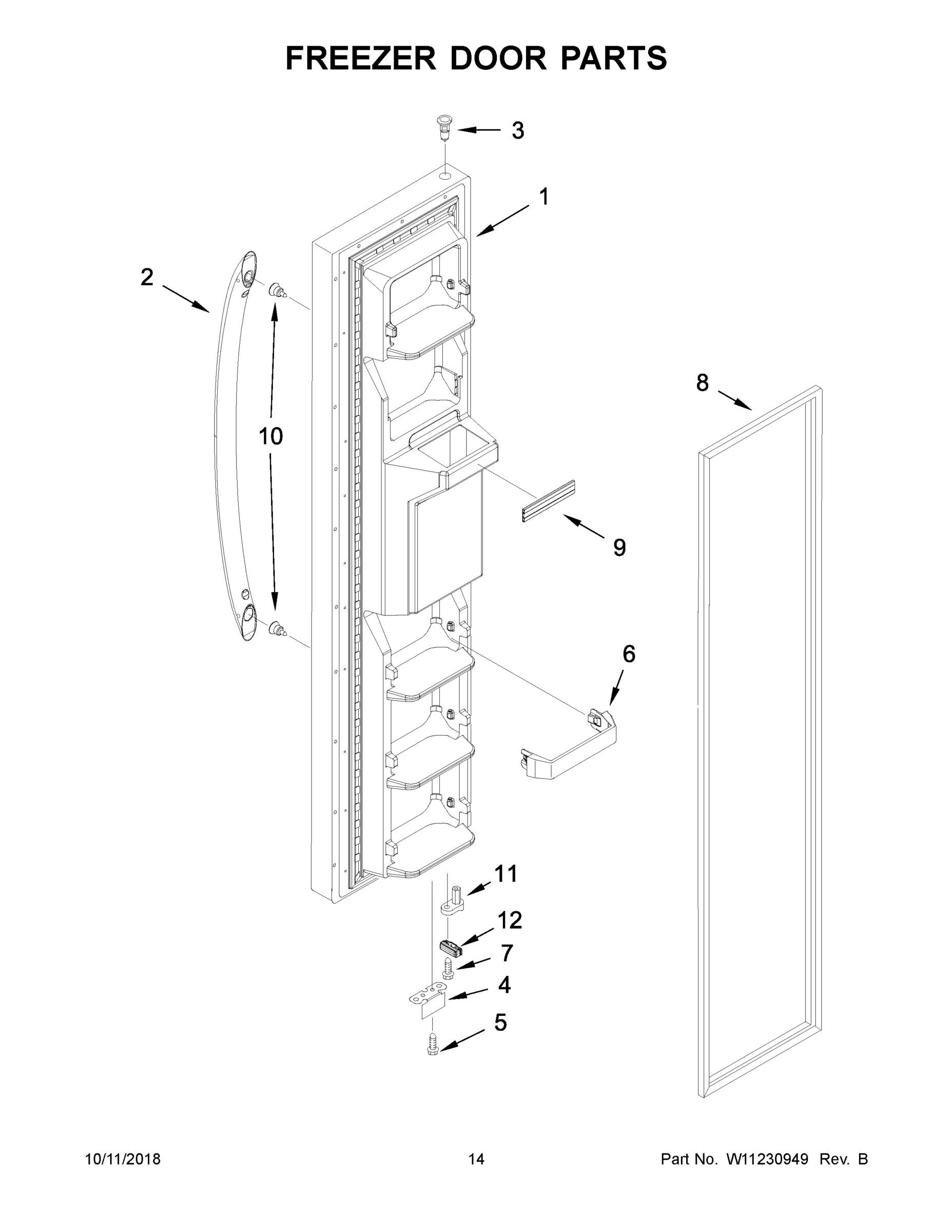 FREEZER DOOR PARTS

3

1

2

10

8

9

6

11

12

7

4

5

10/11/2018

14

Part No. W11230949 Rev. B