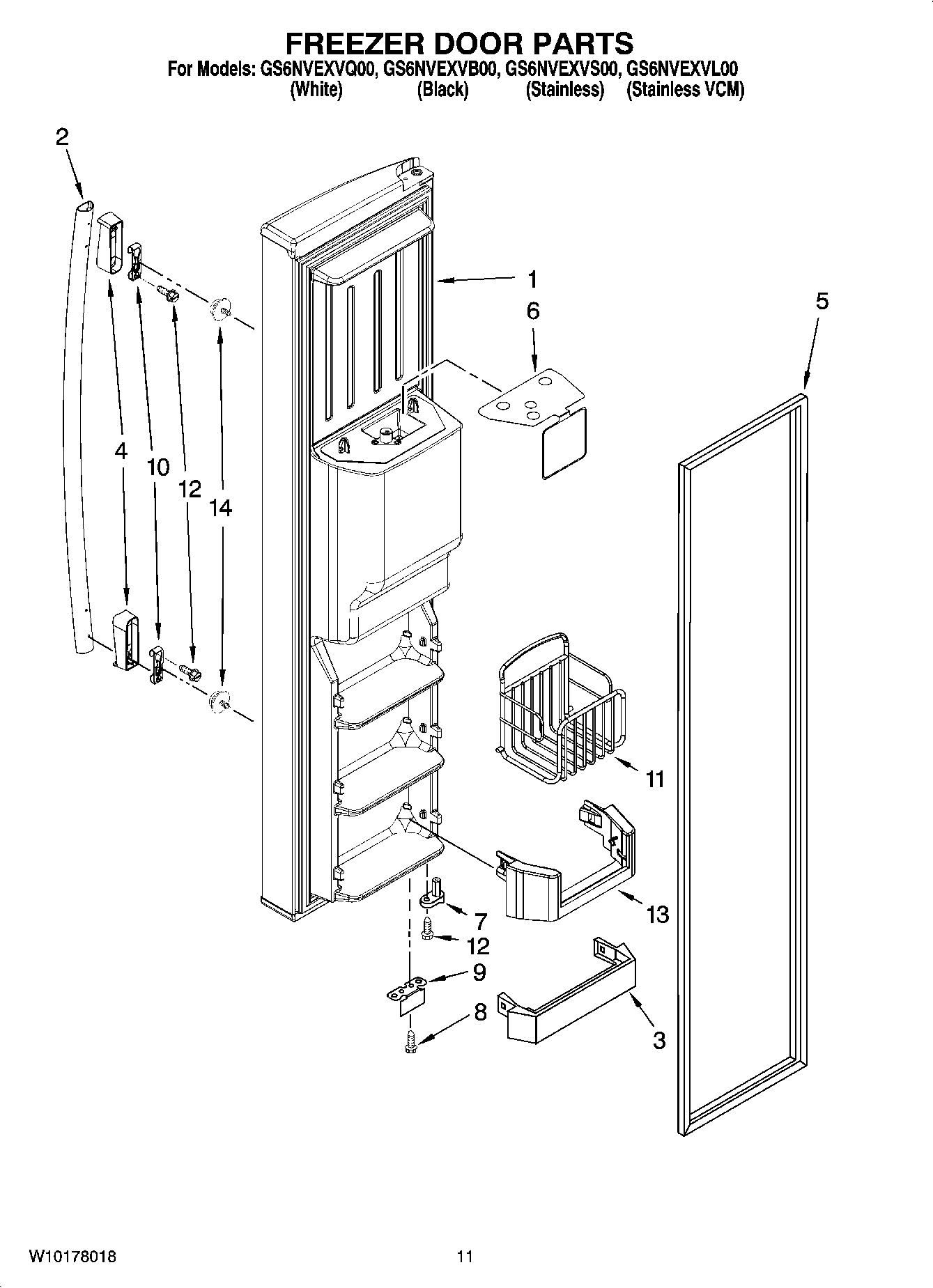 FREEZER DOOR PARTS
For Models: GS6NVEXVQ00, GS6NVEXVB00, GS6NVEXVS00, GS6NVEXVL00
(White) (Black) (Stainless) (Stainless VCM)

2
1
6
5
4
10
12
14
11
13
7
12
9
8
3

W10178018
11