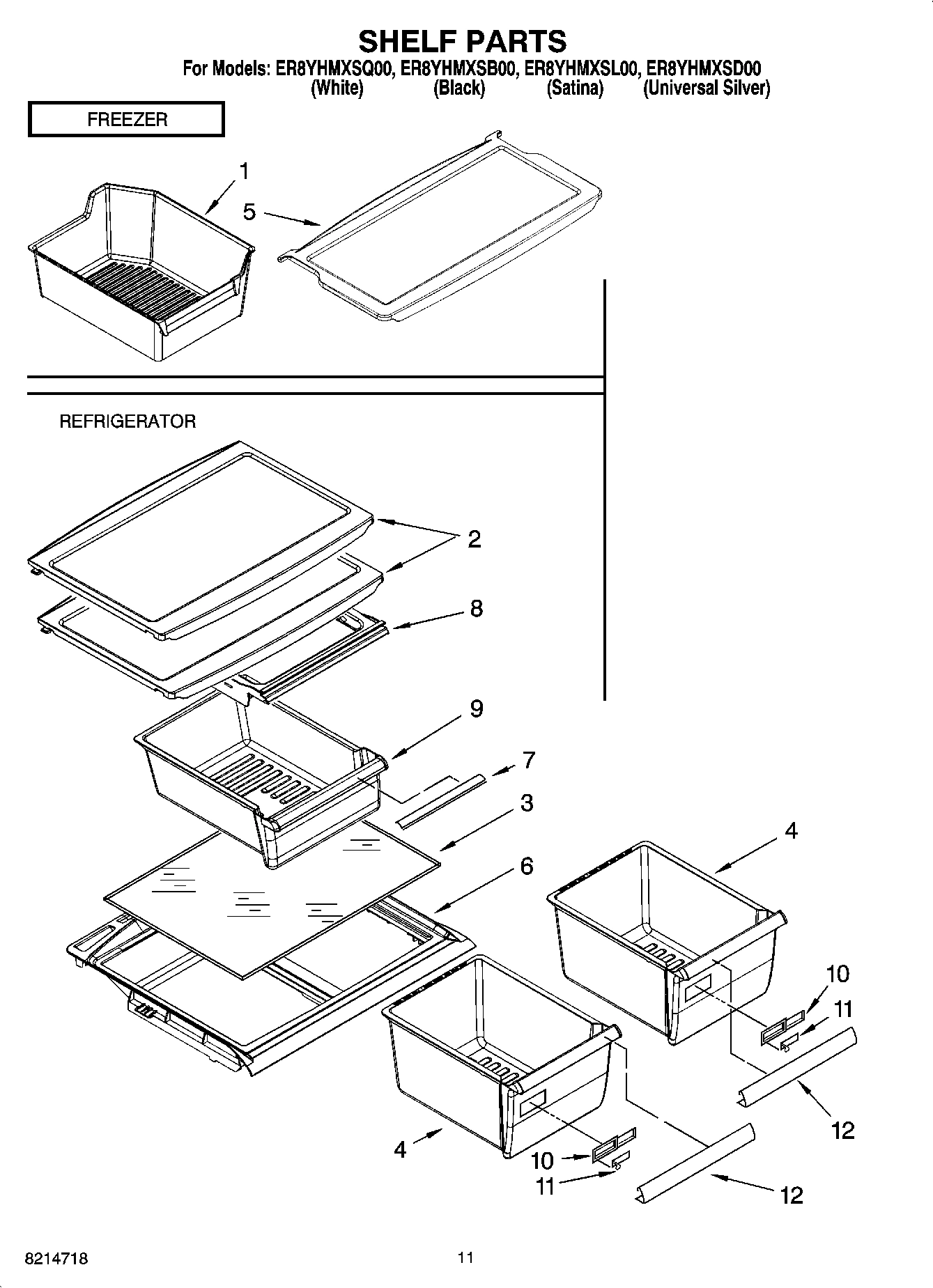 SHELF PARTS
For Models: ER8YHMXSQ00, ER8YHMXSB00, ER8YHMXSL00, ER8YHMXSD00
(White) (Black) (Satina) (Universal Silver)

FREEZER

1
5

REFRIGERATOR

2
8
9
7
3
6
4
10
11
12
4
10
11
12

8214718

11