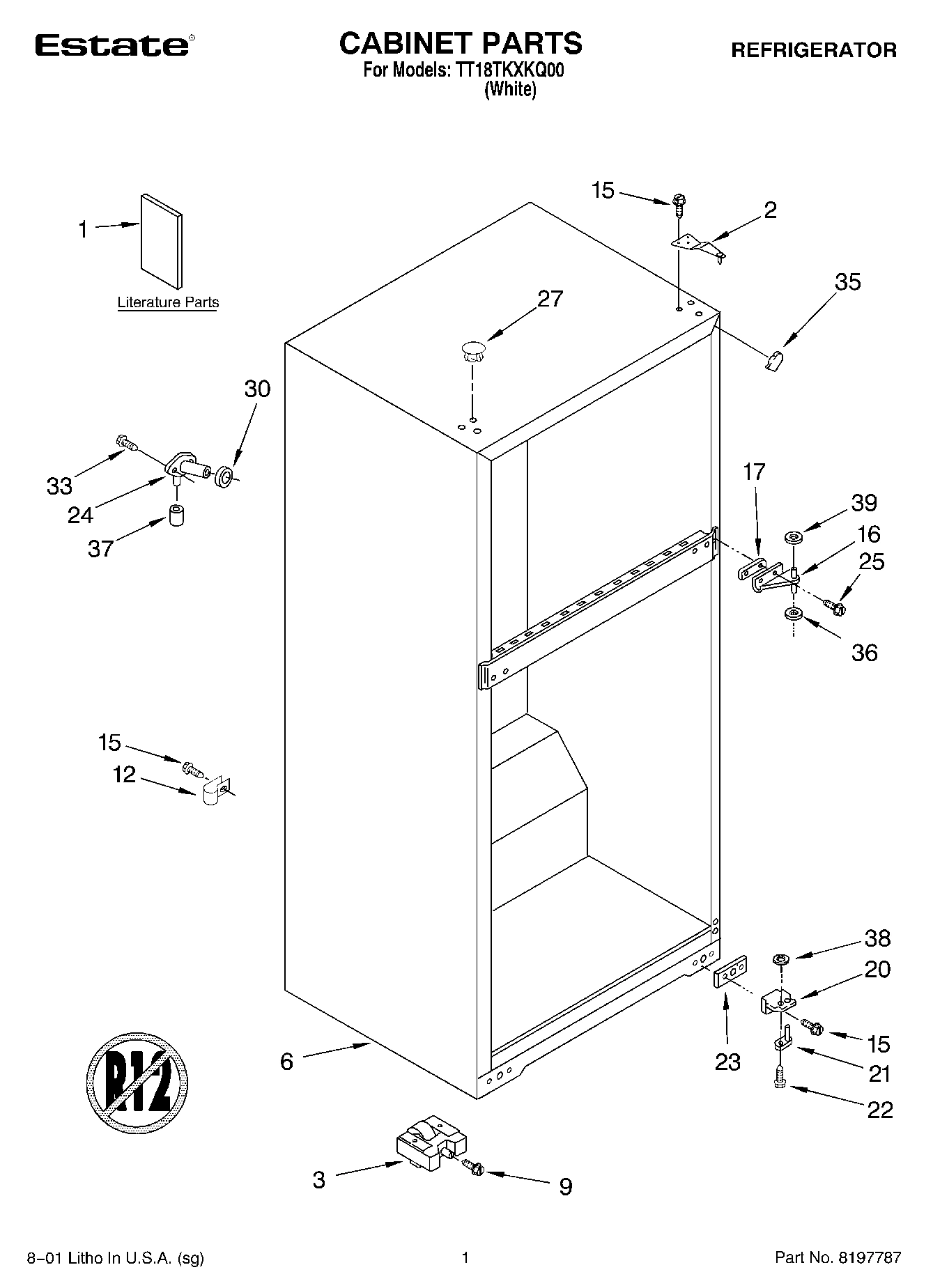 Estate

CABINET PARTS
For Models: TT18TKXKQ00
(White)

REFRIGERATOR

1
Literature Parts

15
2
35
27
30
33
24
37
17
39
16
25
36
15
12
38
20
15
21
22
23
6
R12
3
9

8–01 Litho In U.S.A. (sg)

1

Part No. 8197787