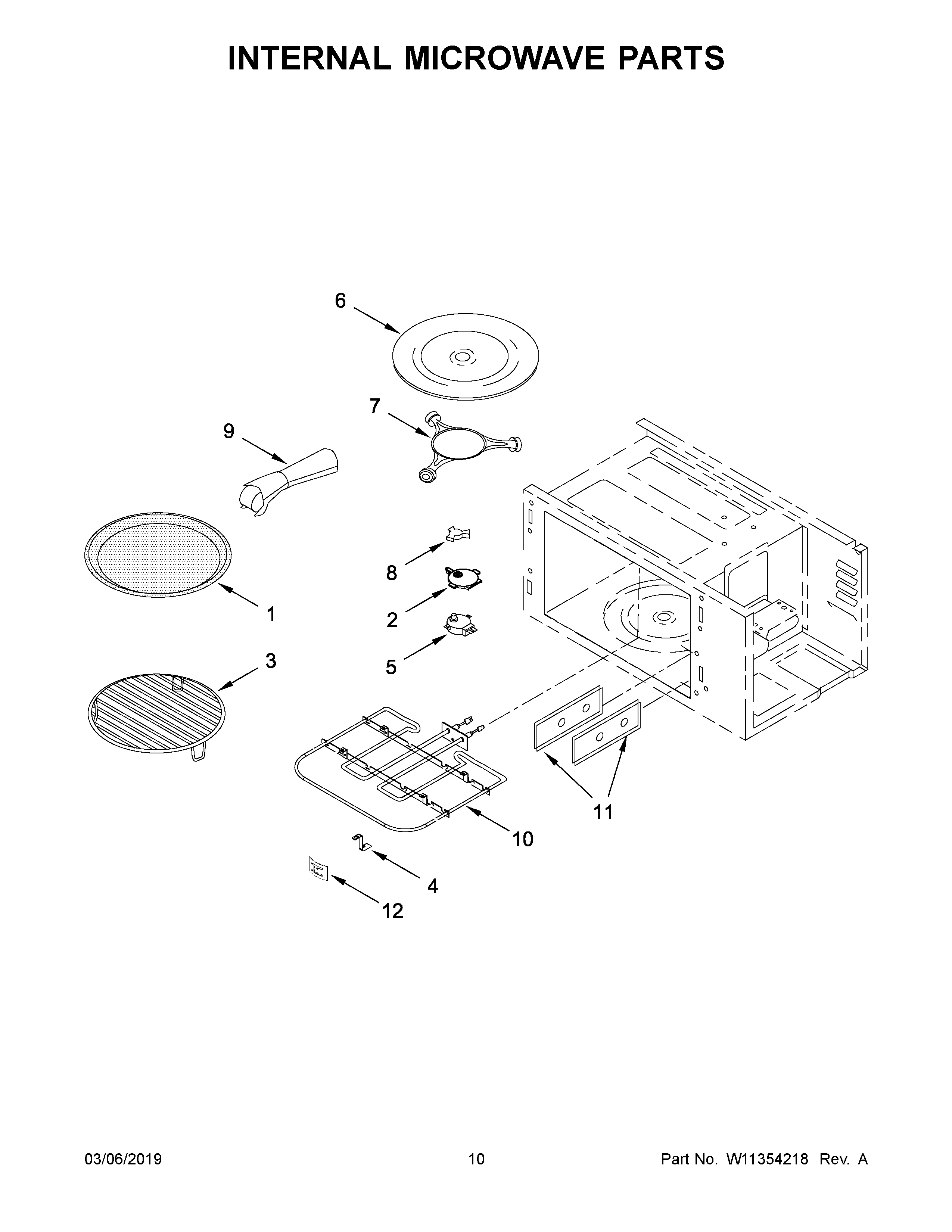 INTERNAL MICROWAVE PARTS

6

7

9

8

2

1

5

3

11

10

4

12

03/06/2019

10

Part No. W11354218 Rev. A