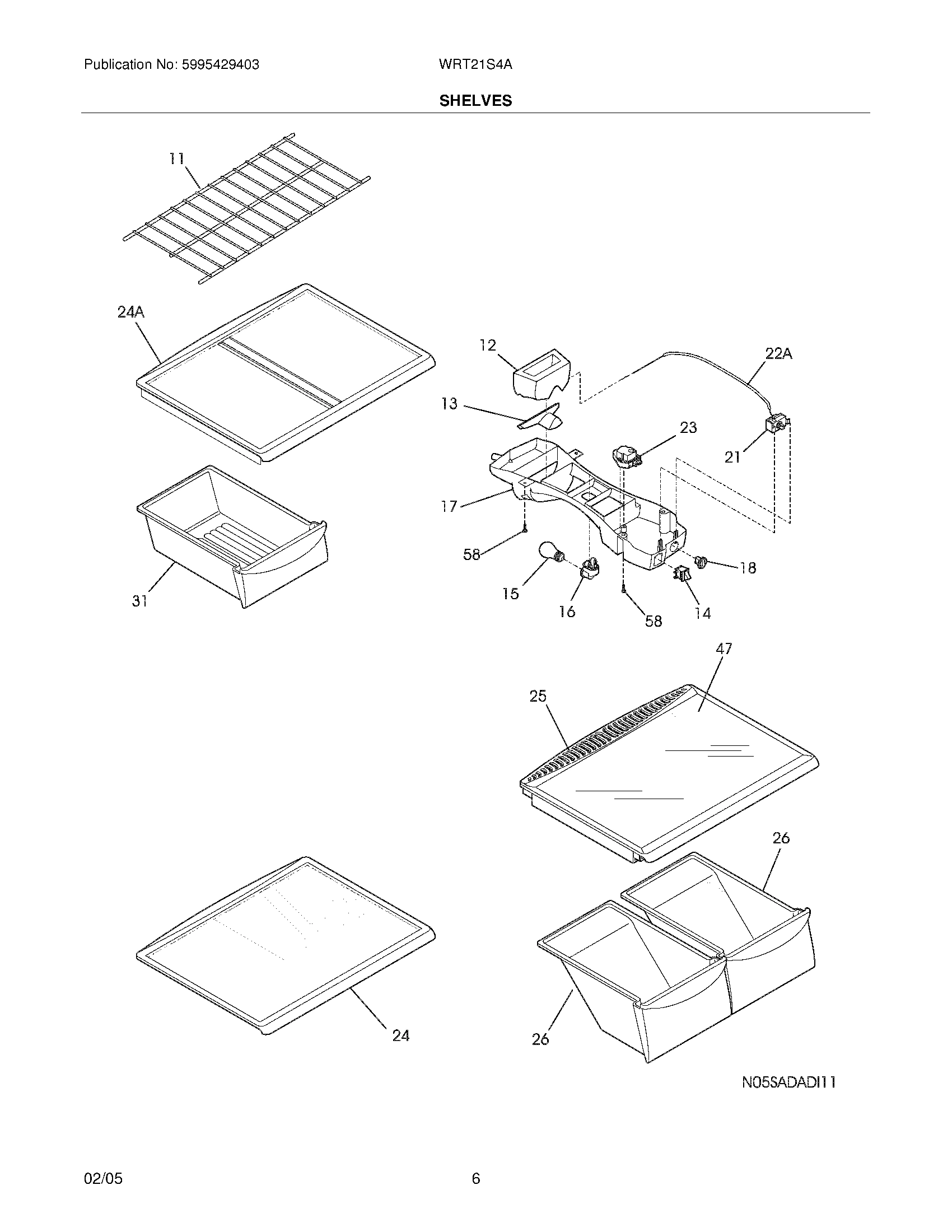 Publication No: 5995429403

WRT21S4A

SHELVES

11

24A

12

22A

13

23

21

17

58

18

15

16

58

14

31

47

25

26

24

26

N05SADADI11

02/05

6