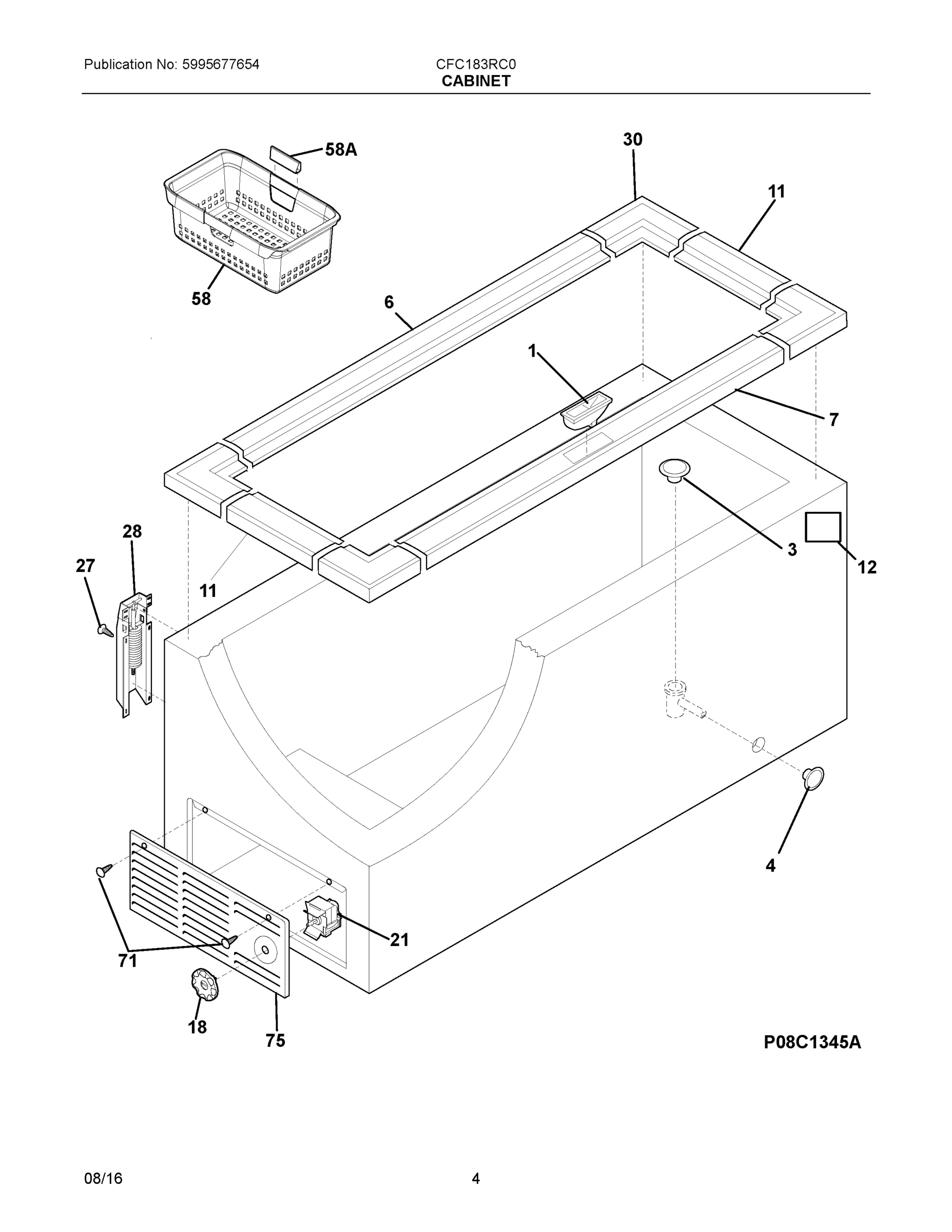 Publication No: 5995677654

CFC183RC0
CABINET

58A
30
11
58
6
1
7
3
12
28
27
11
4
21
71
18
75
P08C1345A

08/16

4