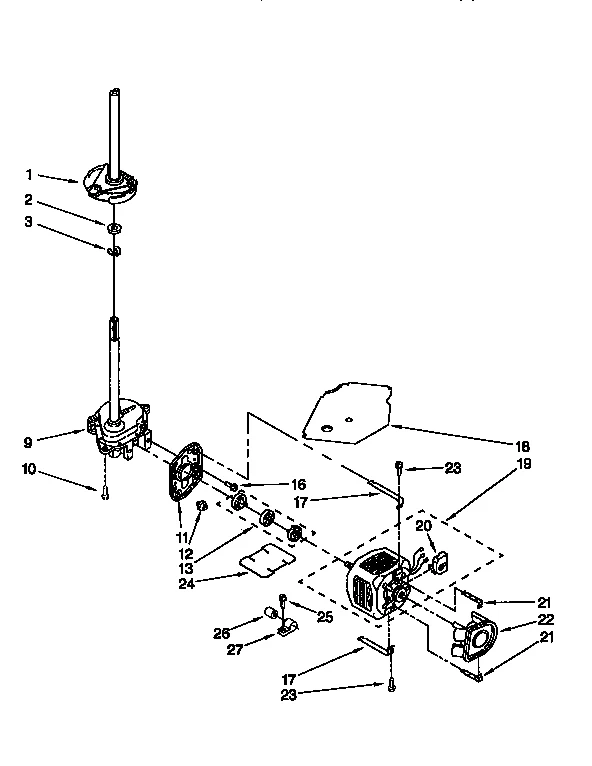 1
2
3
9
10
11
12
13
24
16
17
18
23
19
20
21
22
21
25
26
27
17
23