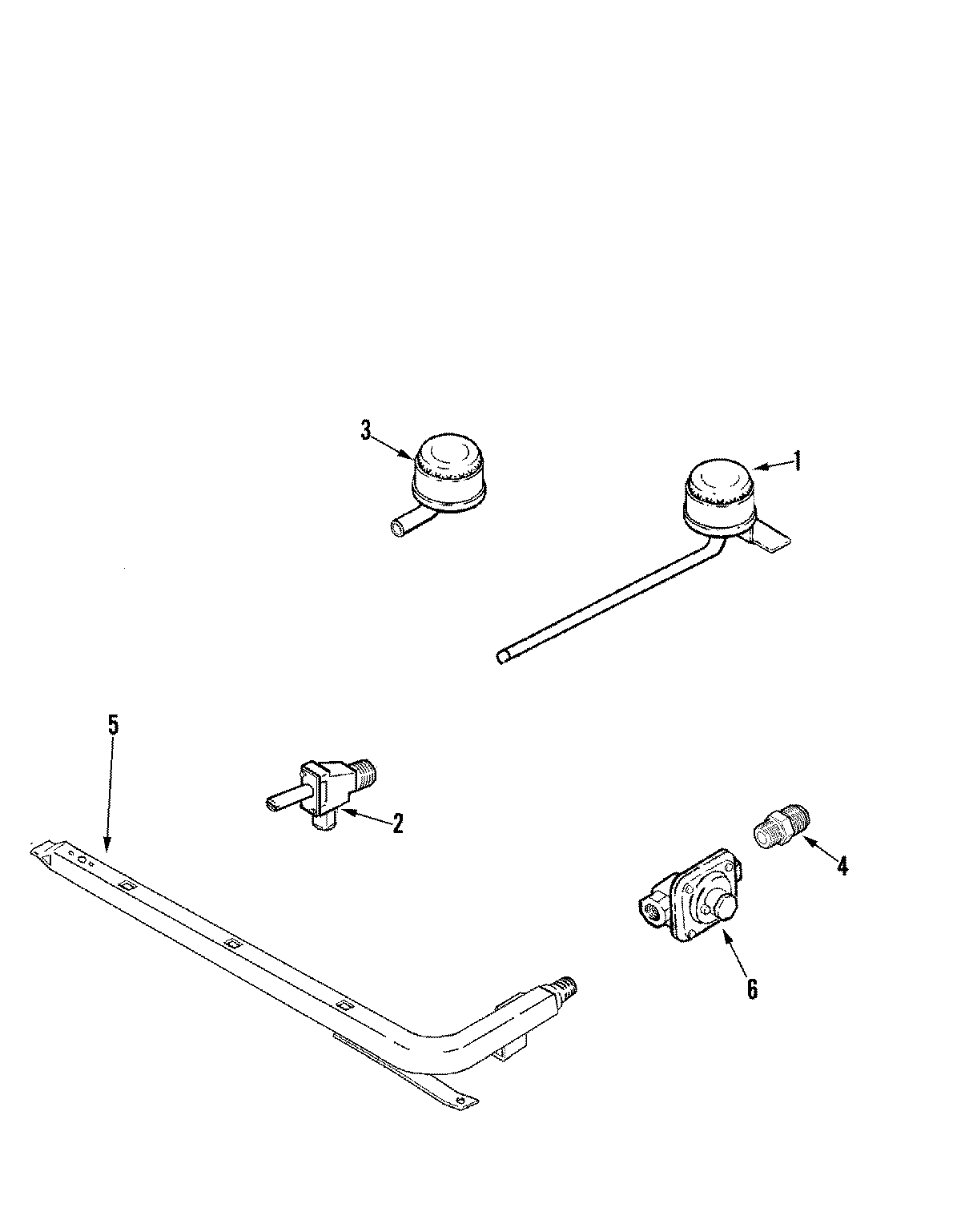 3
1
5
2
4
6