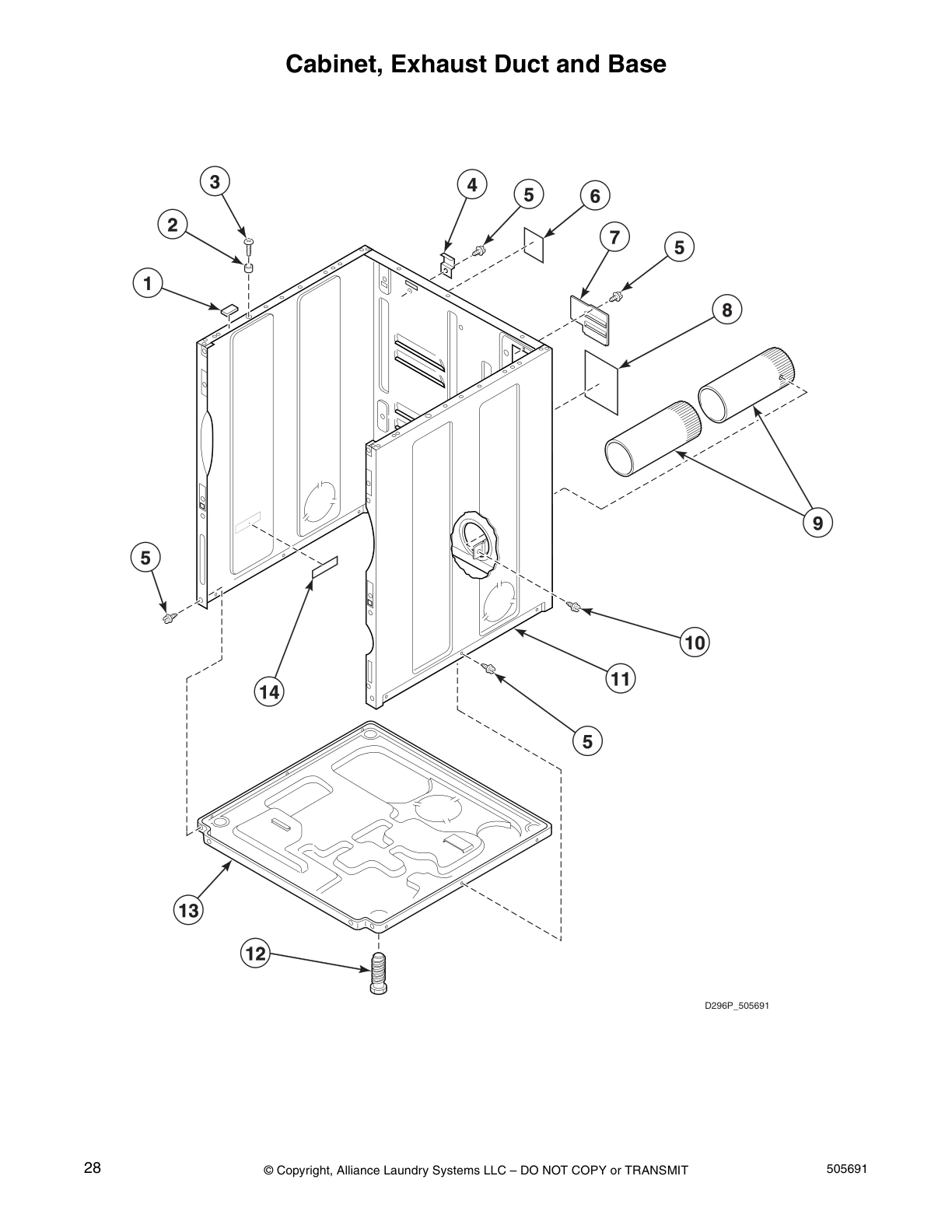 Cabinet, Exhaust Duct and Base

3
4
5
6
2
7
5
1
8
9
5
10
11
14
5
13
12

D296P_505691

28

© Copyright, Alliance Laundry Systems LLC – DO NOT COPY or TRANSMIT

505691