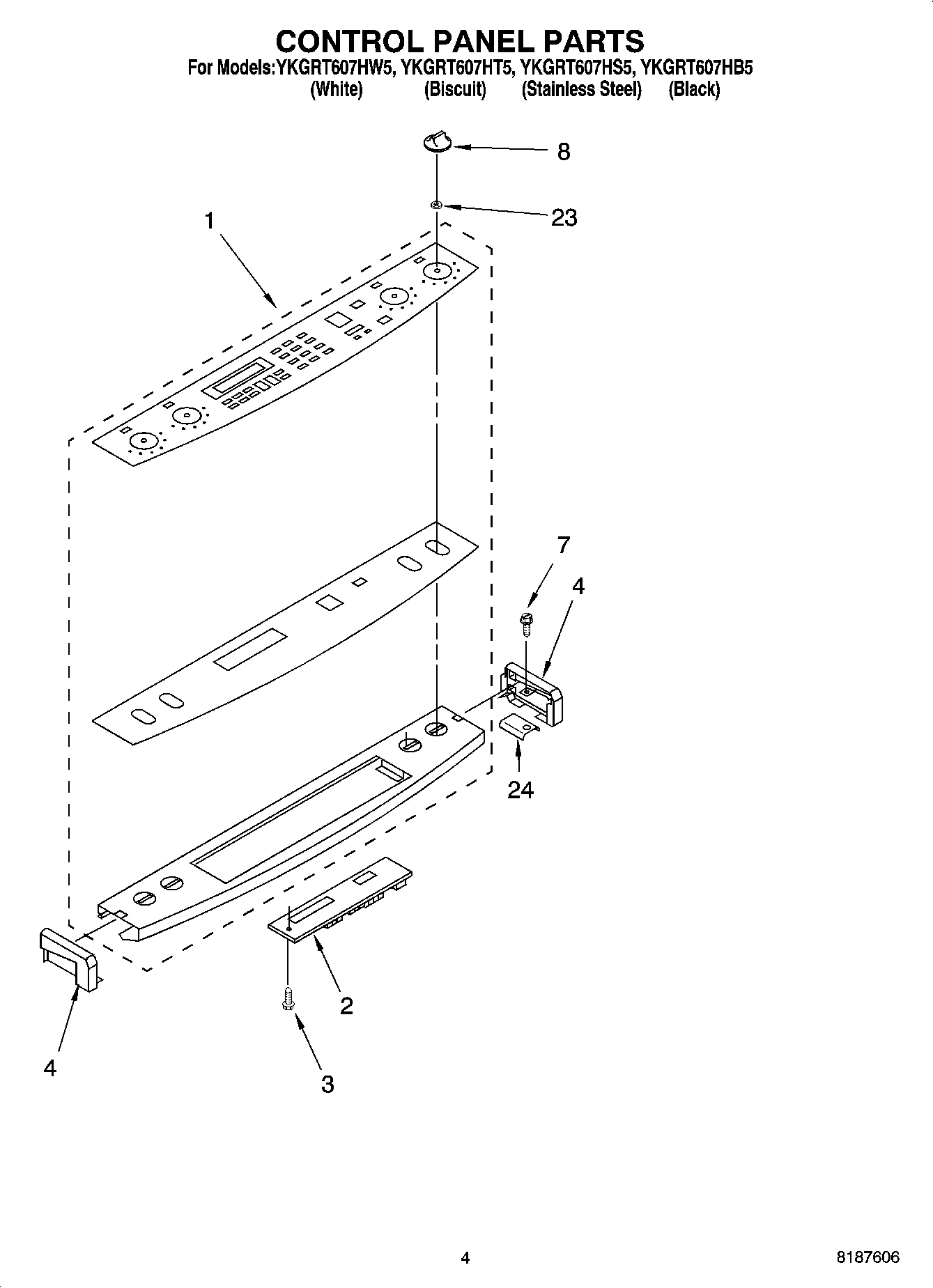 CONTROL PANEL PARTS

For Models:YKGRT607HW5, YKGRT607HT5, YKGRT607HS5, YKGRT607HB5
(White) (Biscuit) (Stainless Steel) (Black)

8

23

1

7

4

24

2

4

3

4

8187606