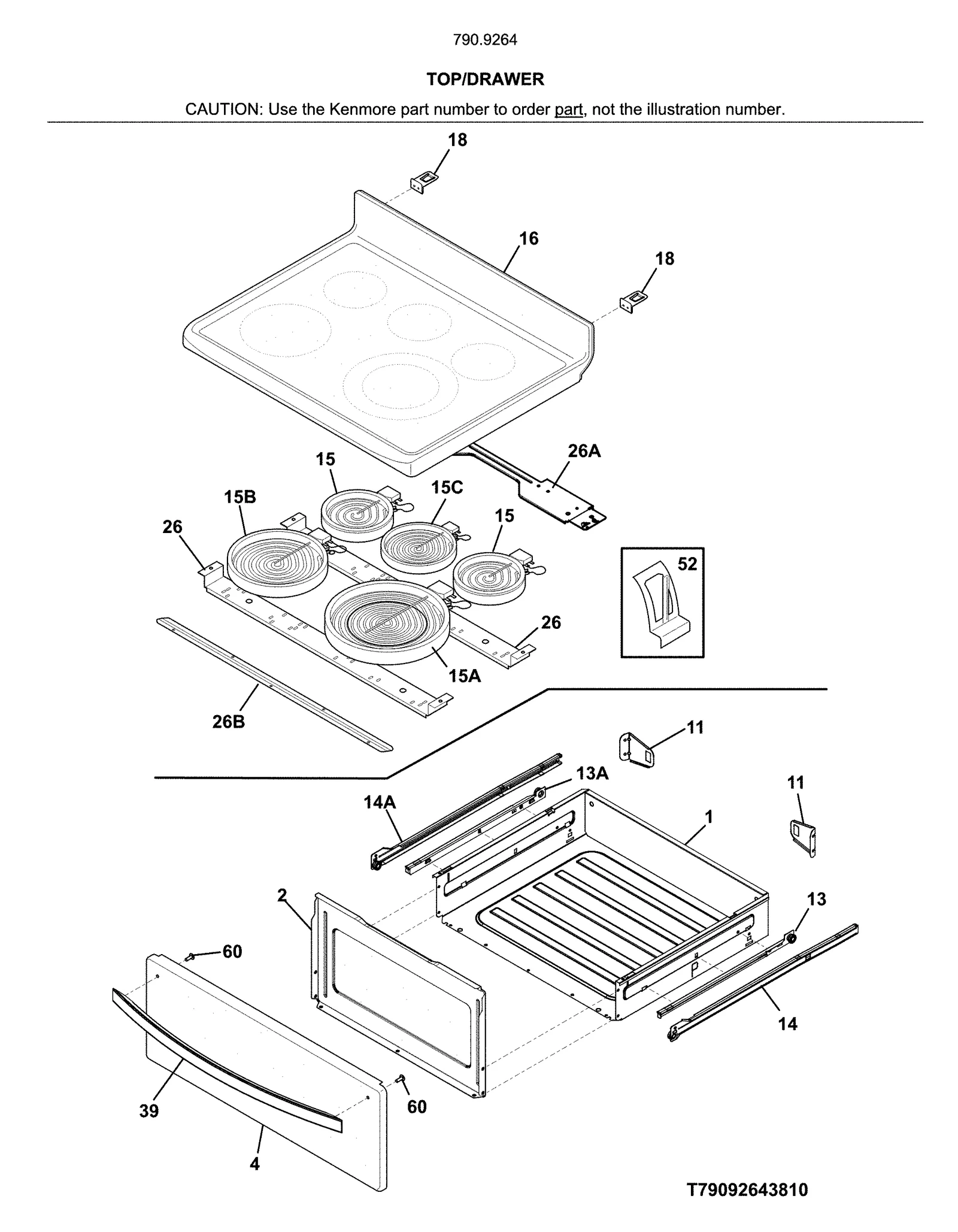 790.9264

TOP/DRAWER

CAUTION: Use the Kenmore part number to order part, not the illustration number.

18

16

18

26A

15

15C

15B

15

26

52

26

15A

26B

11

13A

11

14A

1

2

13

60

14

39

60

4

T79092643810