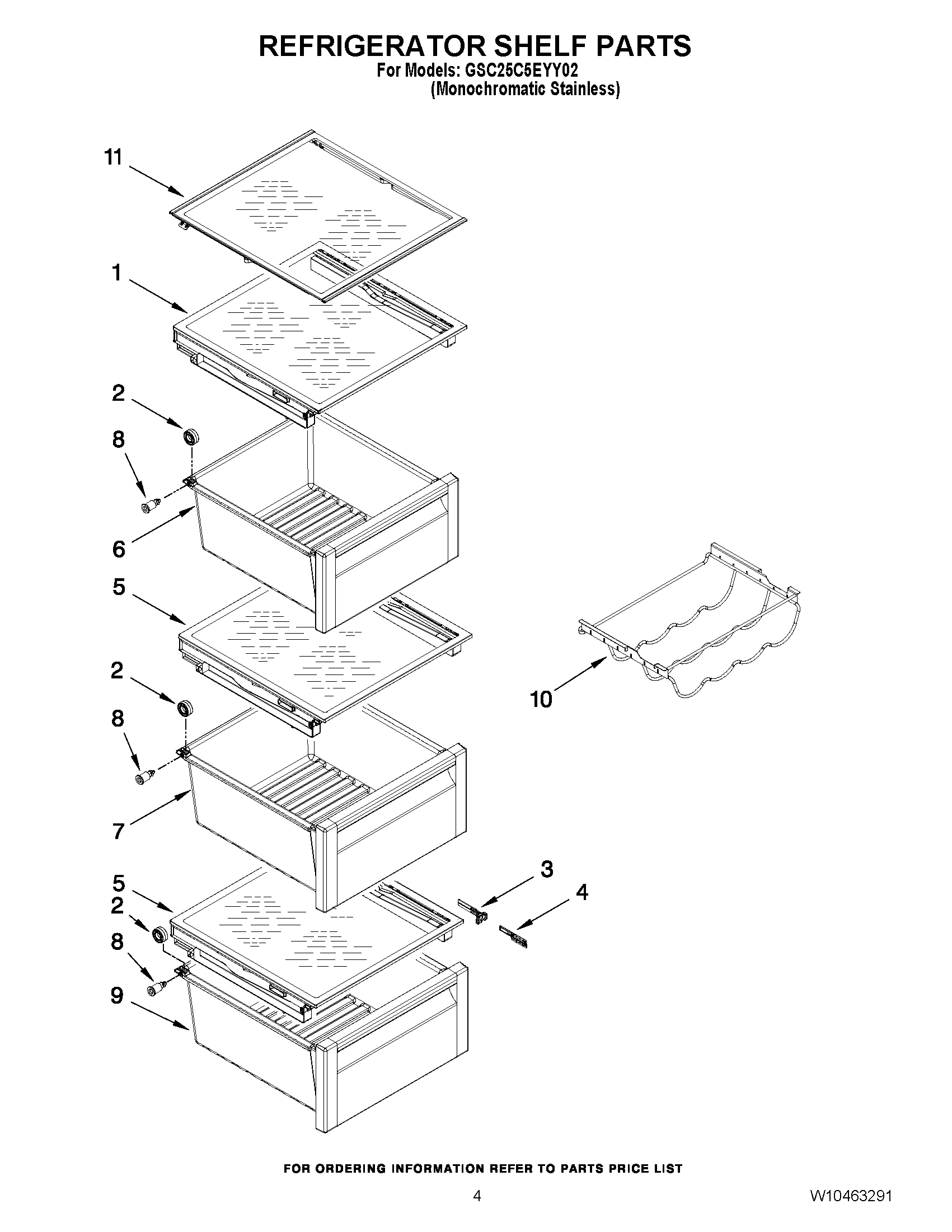 REFRIGERATOR SHELF PARTS
For Models: GSC25C5EYY02
(Monochromatic Stainless)

11
1
2
8
6
5
2
8
7
5
2
8
9
10
3
4

FOR ORDERING INFORMATION REFER TO PARTS PRICE LIST

4

W10463291