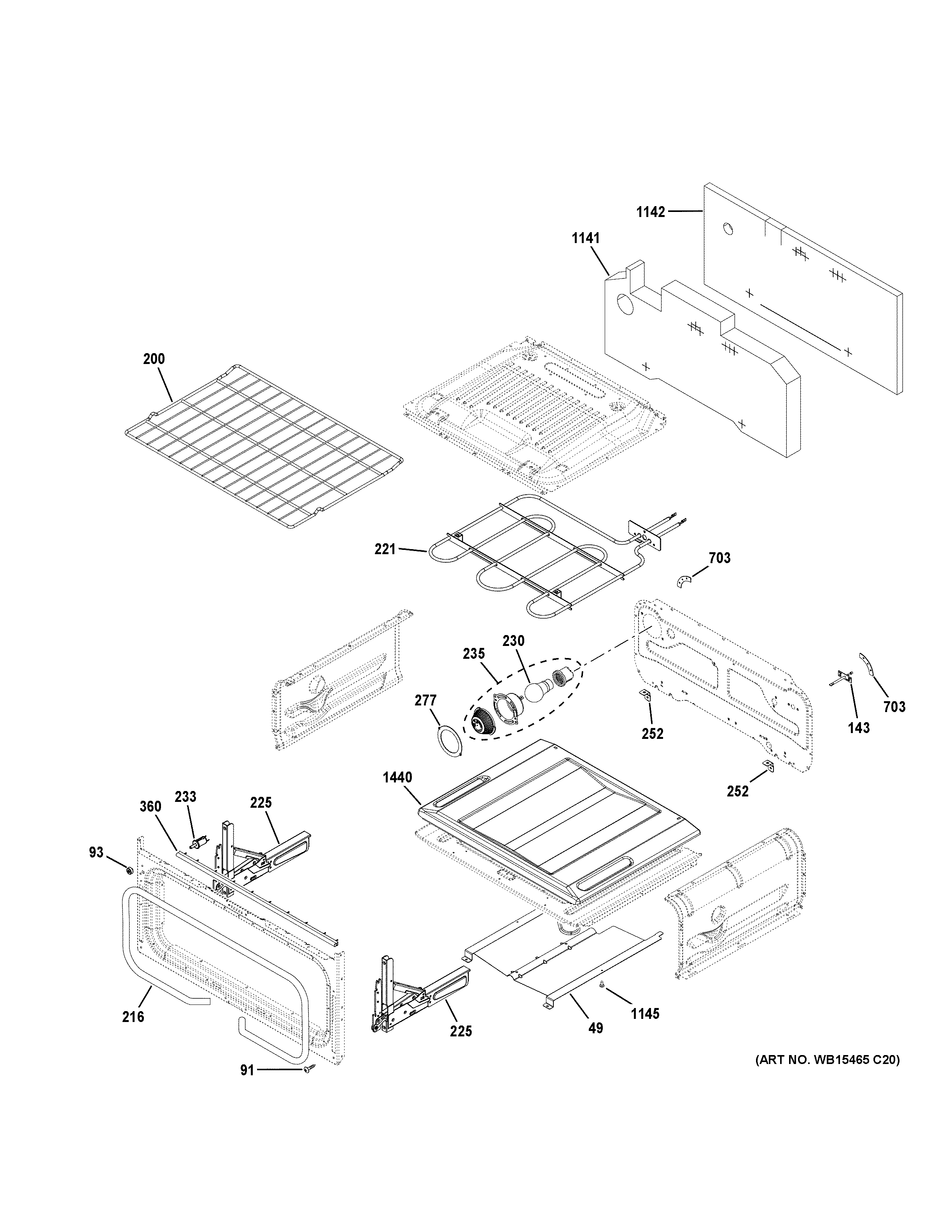 1142
1141
200
221
703
235
230
277
252
143
703
1440
252
360
233
225
93
216
225
49
1145
91
(ART NO. WB15465 C20)