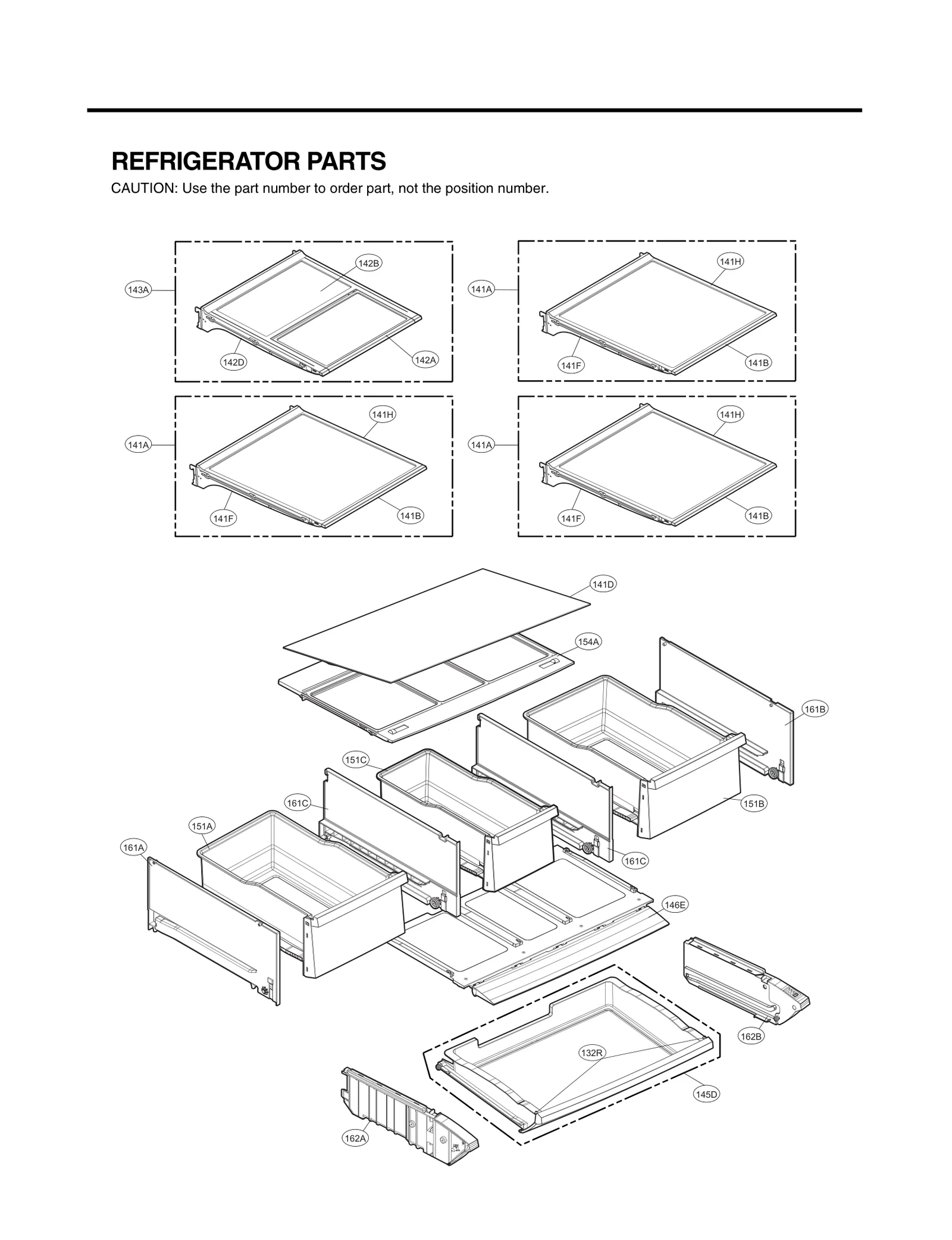 REFRIGERATOR PARTS

CAUTION: Use the part number to order part, not the position number.

143A
142B
142D
142A

141A
141H
141F
141B

141A
141H
141F
141B

141A
141H
141F
141B

141D
154A
161B
151C
161C
151B
151A
161A
161C
146E
162B
132R
145D
162A