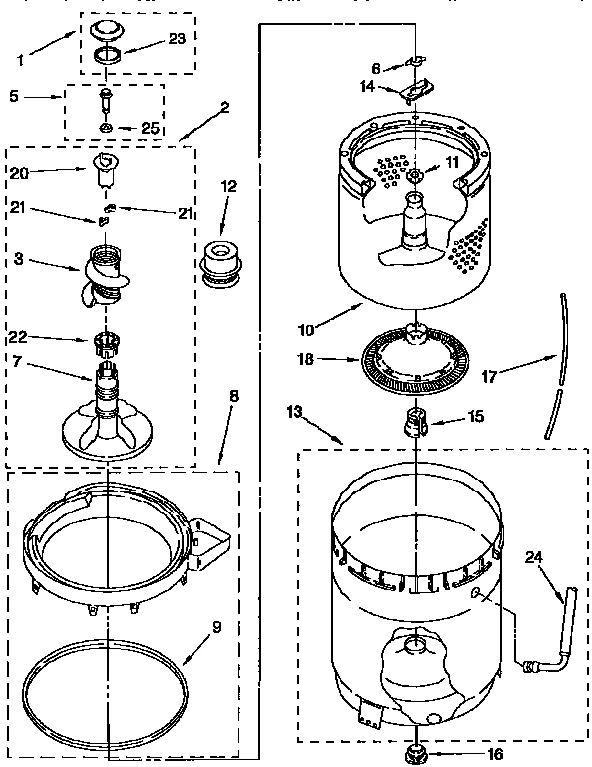 1
23
5
25
2
20
21
21
12
3
22
7
8
9
6
14
11
10
18
17
13
15
24
16