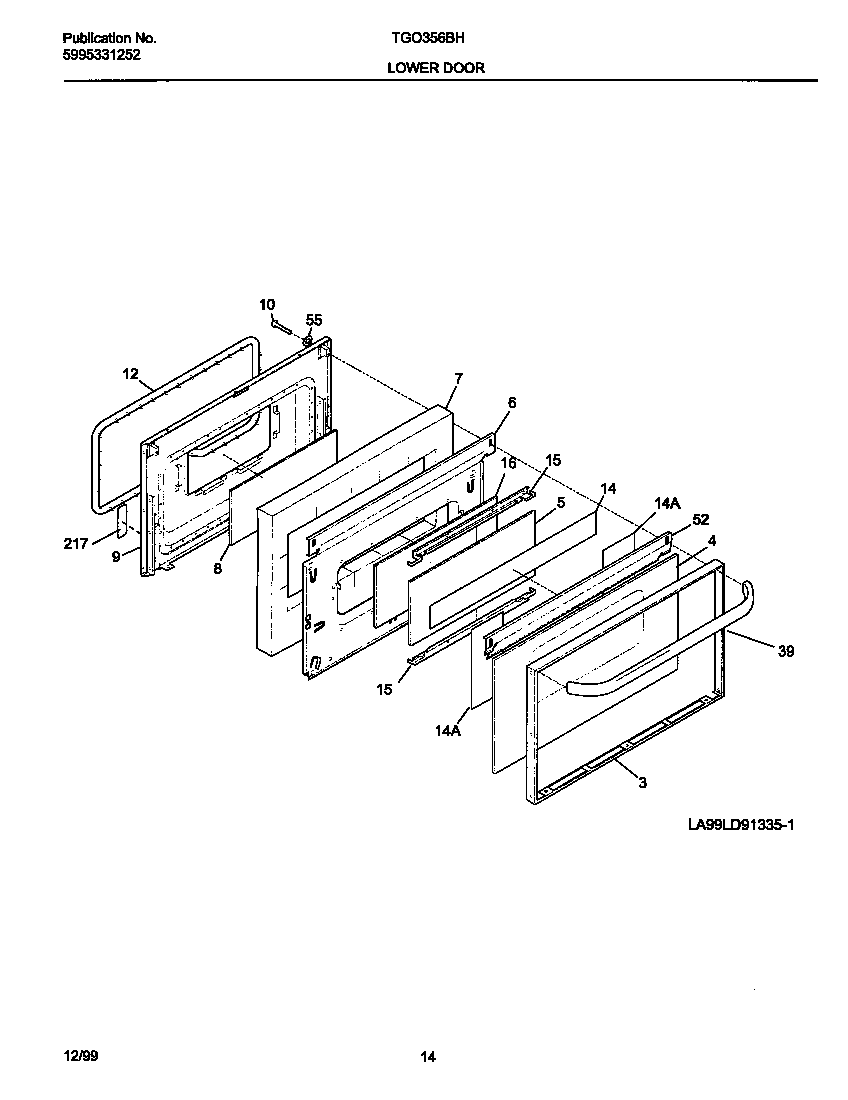 Publication No.
5995331252

TGO356BH

LOWER DOOR

10
55
12
7
6
16
15
5
14
14A
52
4
217
9
8
39
15
14A
3

LA99LD91335-1

12/99

14