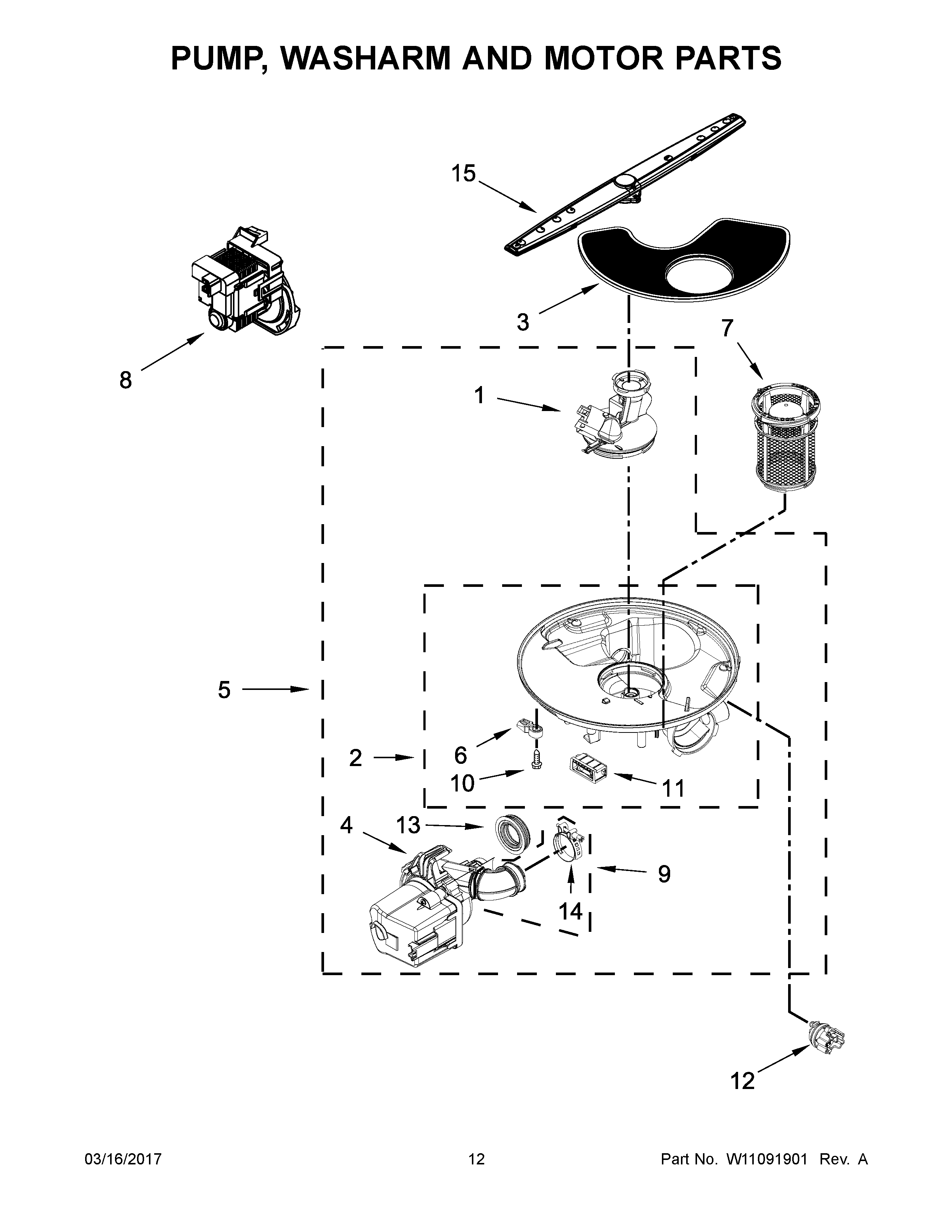 PUMP, WASHARM AND MOTOR PARTS

15

3

7

8

1

5

2

6

10

11

4

13

9

14

12

03/16/2017

12

Part No. W11091901 Rev. A