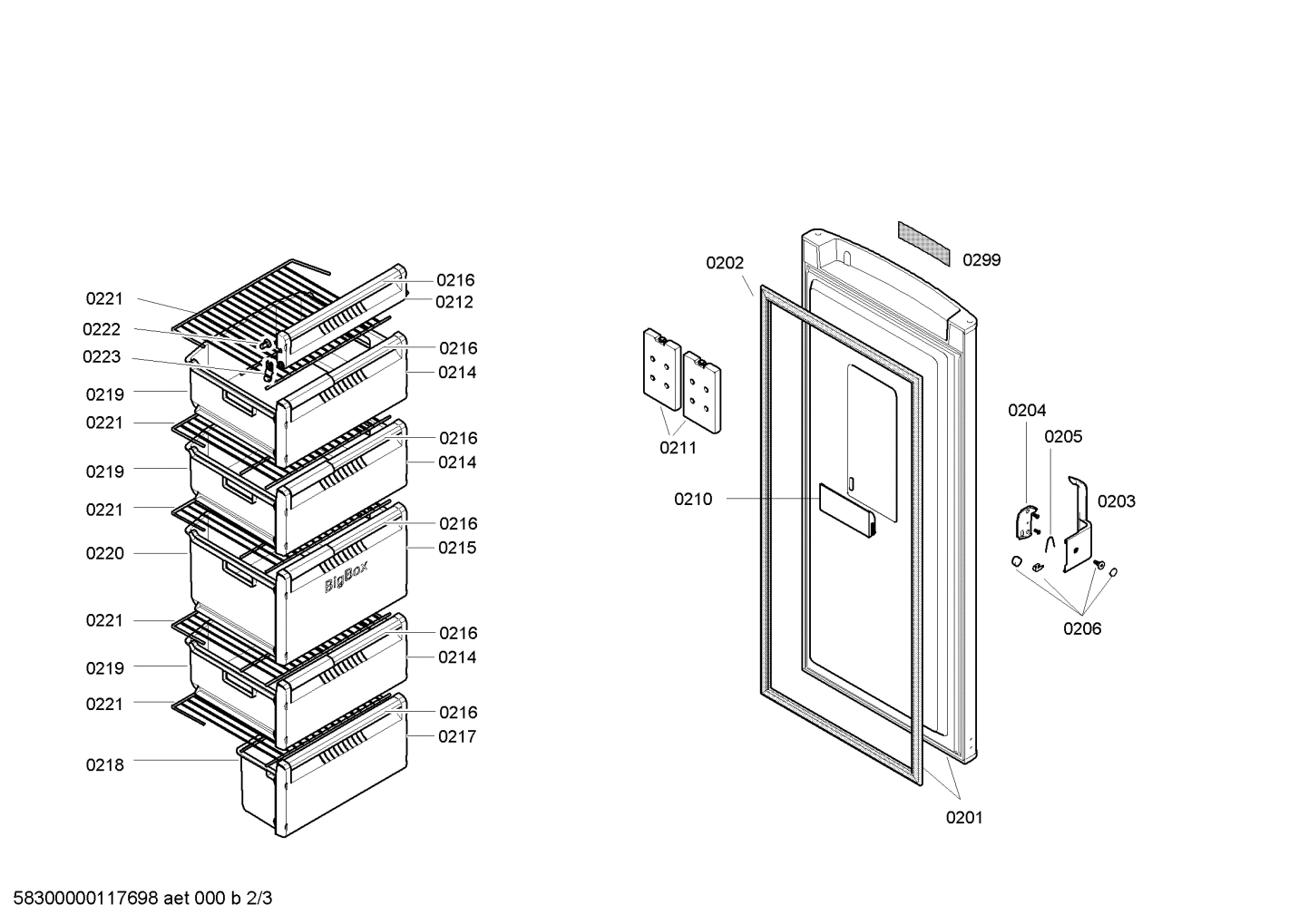 0221
0222
0223
0219
0221
0219
0221
0220
0221
0219
0221
0218
0216
0212
0216
0214
0216
0214
0216
0215
BigBox
0216
0214
0216
0217
0202
0299
0211
0210
0204
0205
0203
0206
0201
58300000117698 aet 000 b 2/3