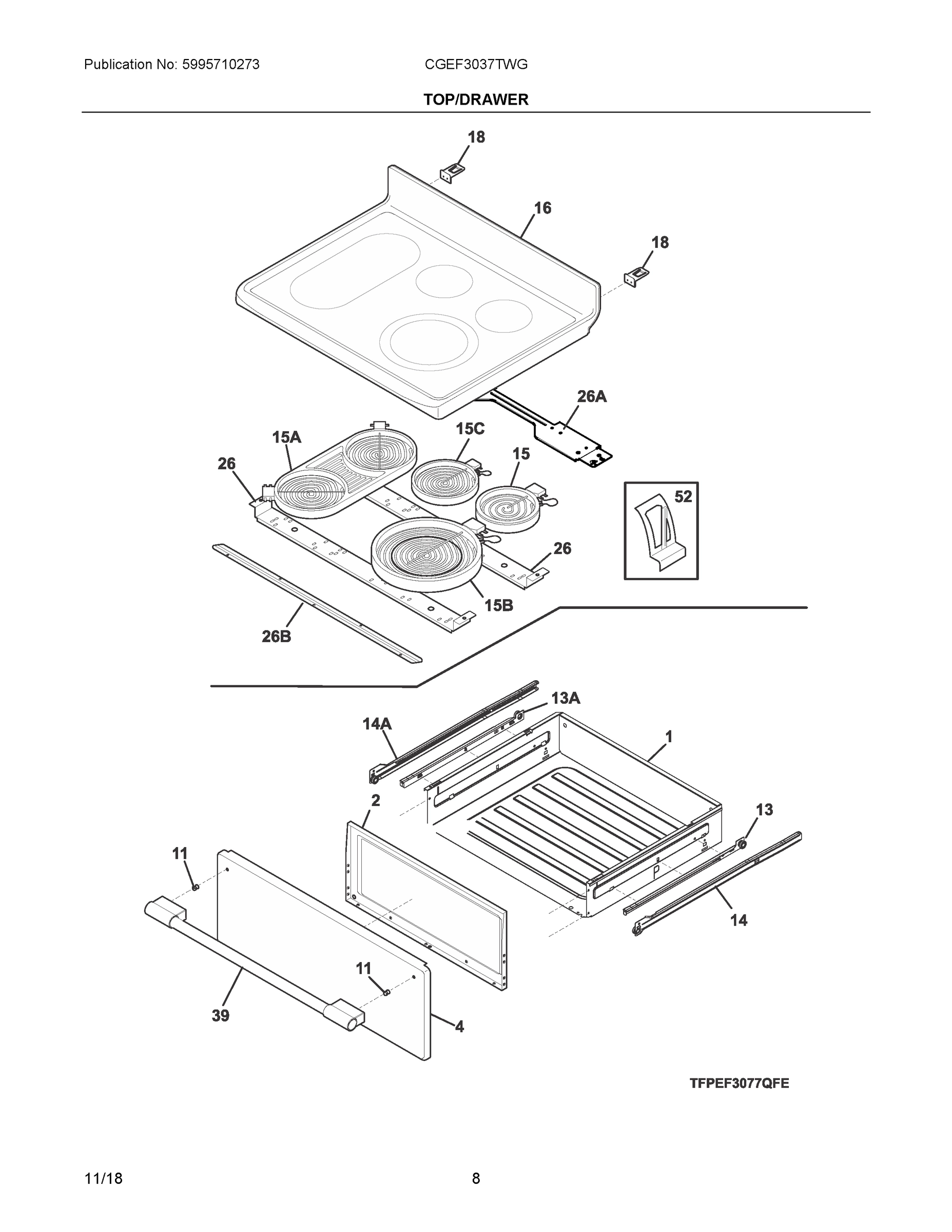 Publication No: 5995710273

CGEF3037TWG

TOP/DRAWER

18

16

18

26A

15A

15C

15

26

52

26

15B

26B

13A

14A

1

2

13

11

14

11

39

4

TFPEF3077QFE

11/18

8