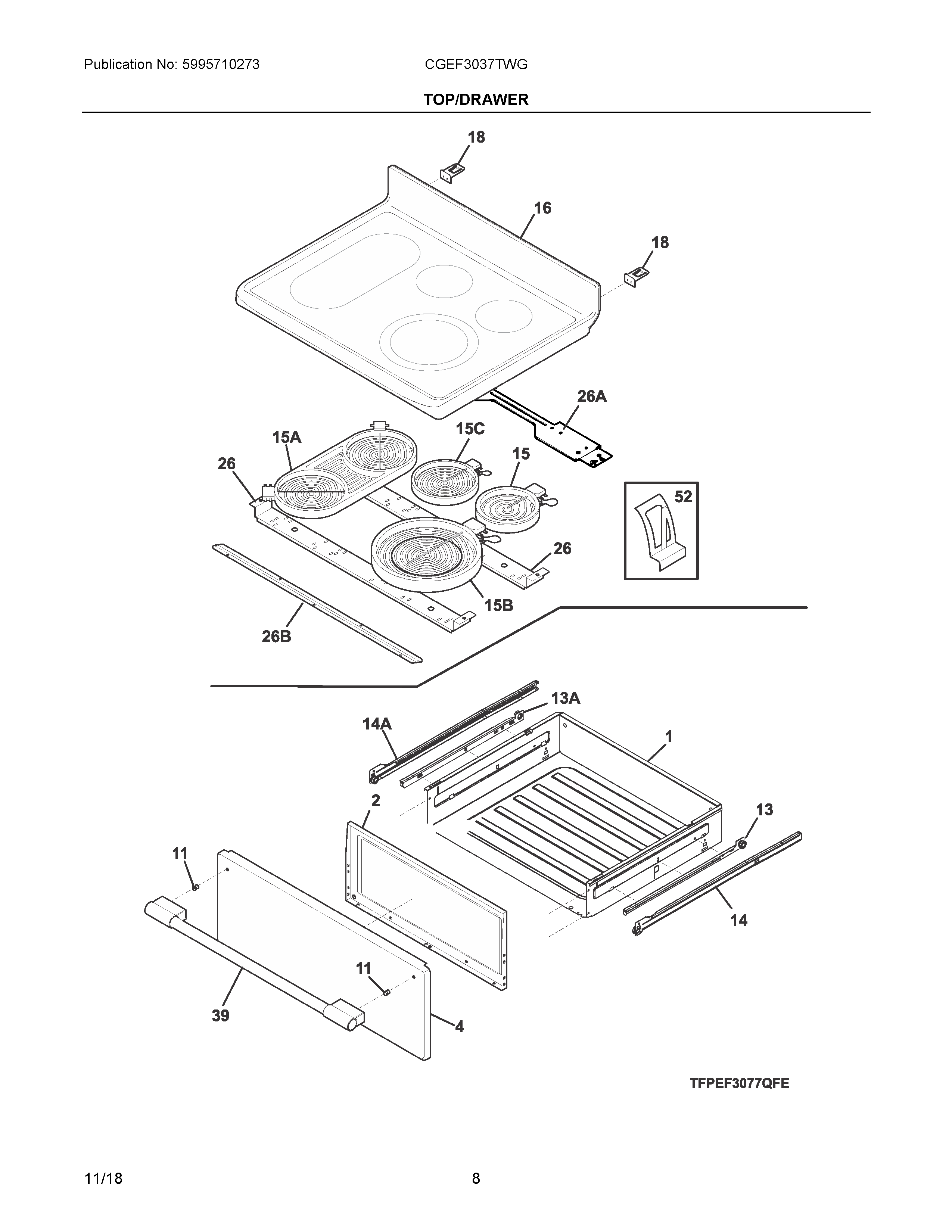 Publication No: 5995710273

CGEF3037TWG

TOP/DRAWER

18

16

18

26A

15A

15C

15

26

52

26

15B

26B

13A

14A

1

2

13

11

14

11

39

4

TFPEF3077QFE

11/18

8