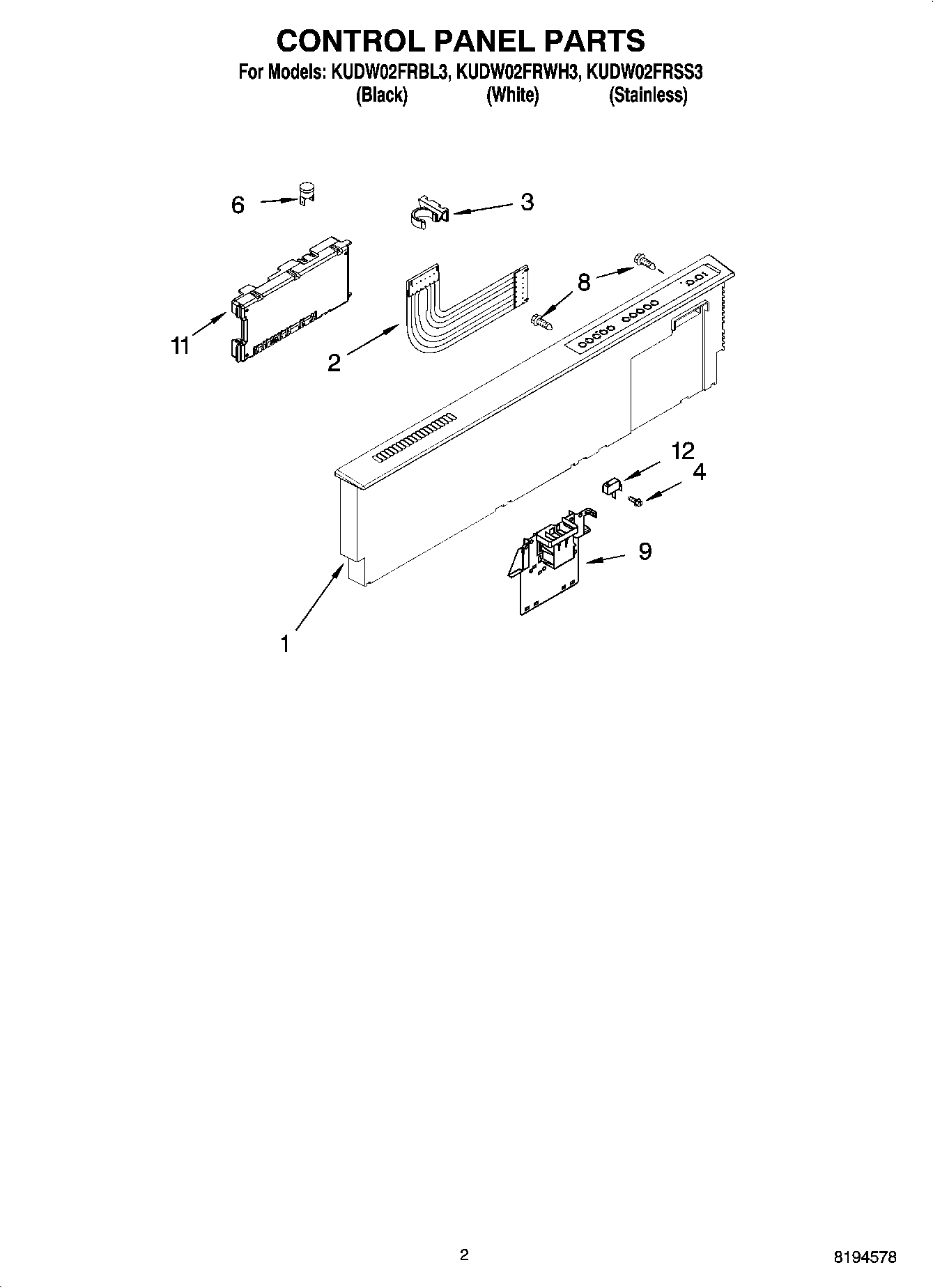 CONTROL PANEL PARTS

For Models: KUDW02FRBL3, KUDW02FRWH3, KUDW02FRSS3
(Black) (White) (Stainless)

6
3
8
11
2
12
4
9
1

2

8194578