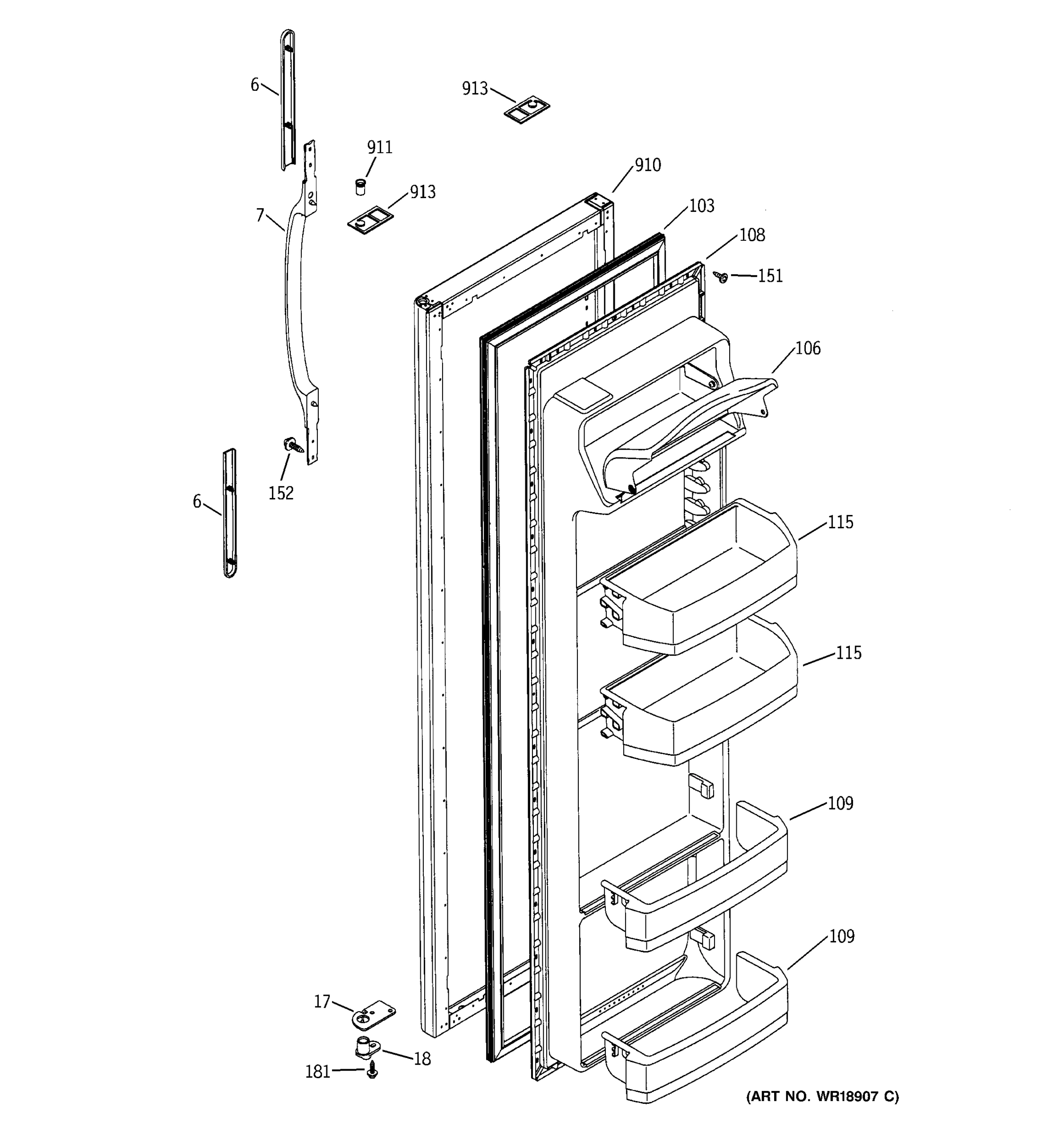 6
913
911
910
913
7
103
108
151
106
152
6
115
115
109
109
17
18
181
(ART NO. WR18907 C)