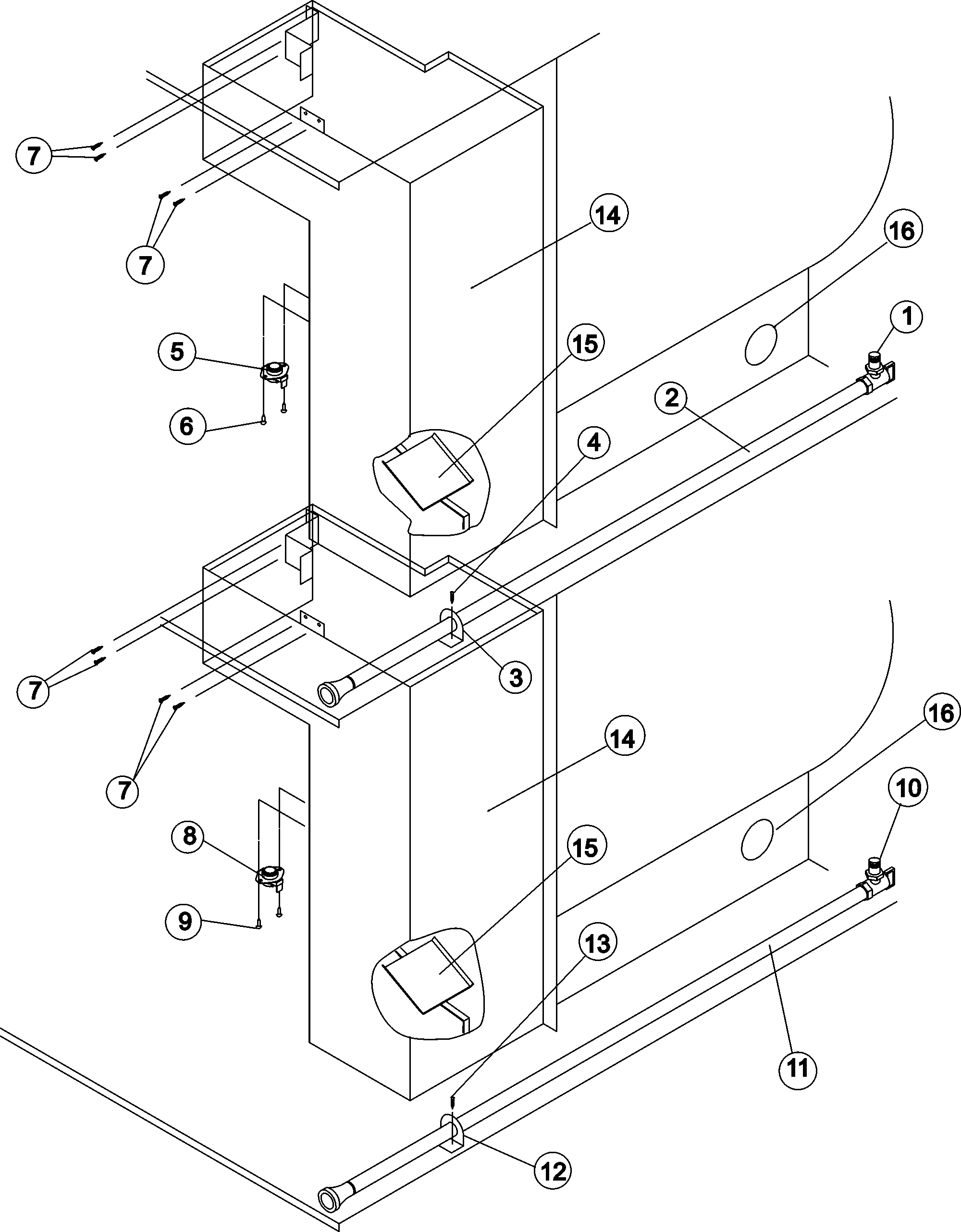 7
7
14
16
1
5
15
2
6
4
7
3
7
14
16
10
8
15
9
13
11
12