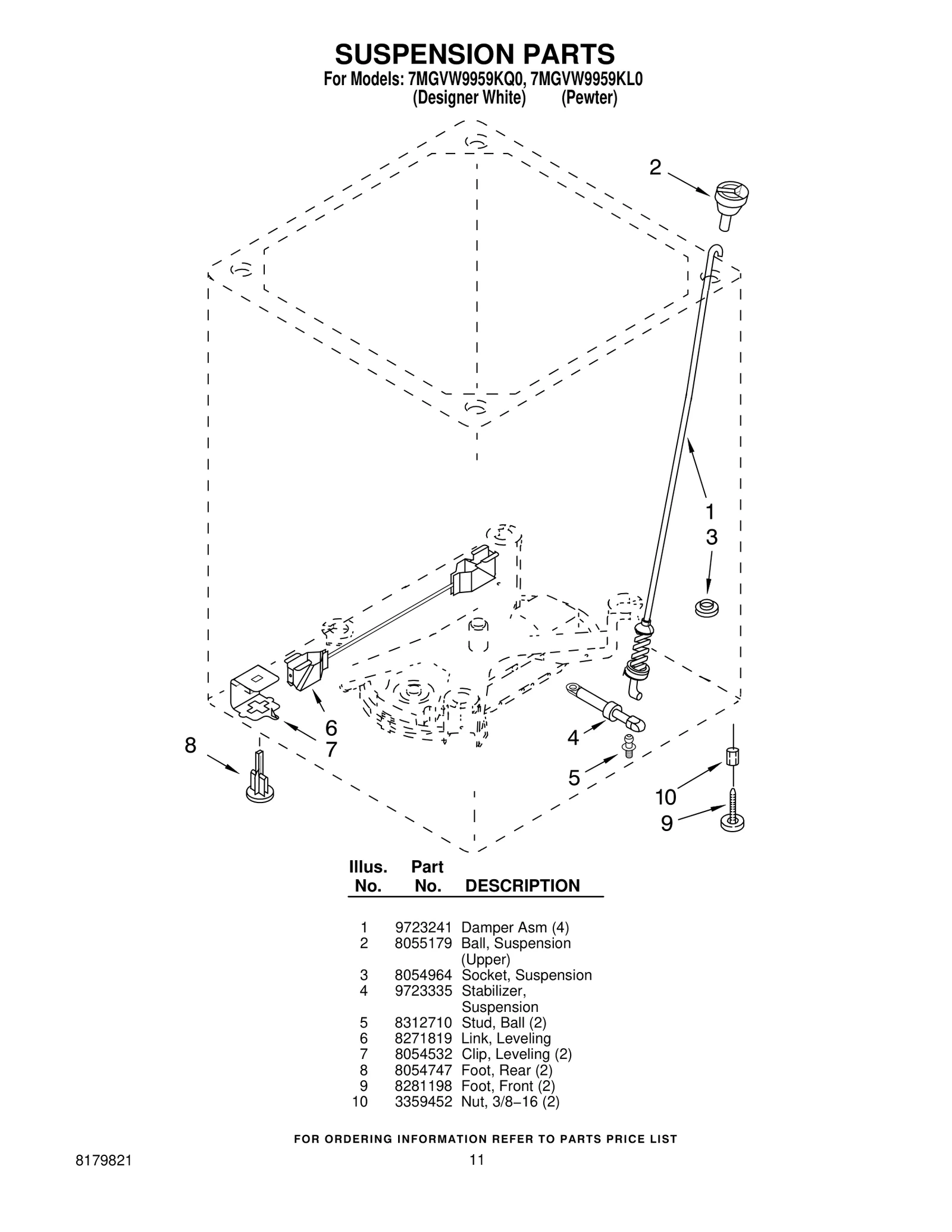 SUSPENSION PARTS
For Models: 7MGVW9959KQ0, 7MGVW9959KL0
(Designer White) (Pewter)

2
1
3
6
7
8
4
5
10
9

| Illus. No. | Part No. | DESCRIPTION |
|---|---|---|
| 1 | 9723241 | Damper Asm (4) |
| 2 | 8055179 | Ball, Suspension (Upper) |
| 3 | 8054964 | Socket, Suspension |
| 4 | 9723335 | Stabilizer, Suspension |
| 5 | 8312710 | Stud, Ball (2) |
| 6 | 8271819 | Link, Leveling |
| 7 | 8054532 | Clip, Leveling (2) |
| 8 | 8054747 | Foot, Rear (2) |
| 9 | 8281198 | Foot, Front (2) |
| 10 | 3359452 | Nut, 3/8−16 (2) |

FOR ORDERING INFORMATION REFER TO PARTS PRICE LIST

8179821
11