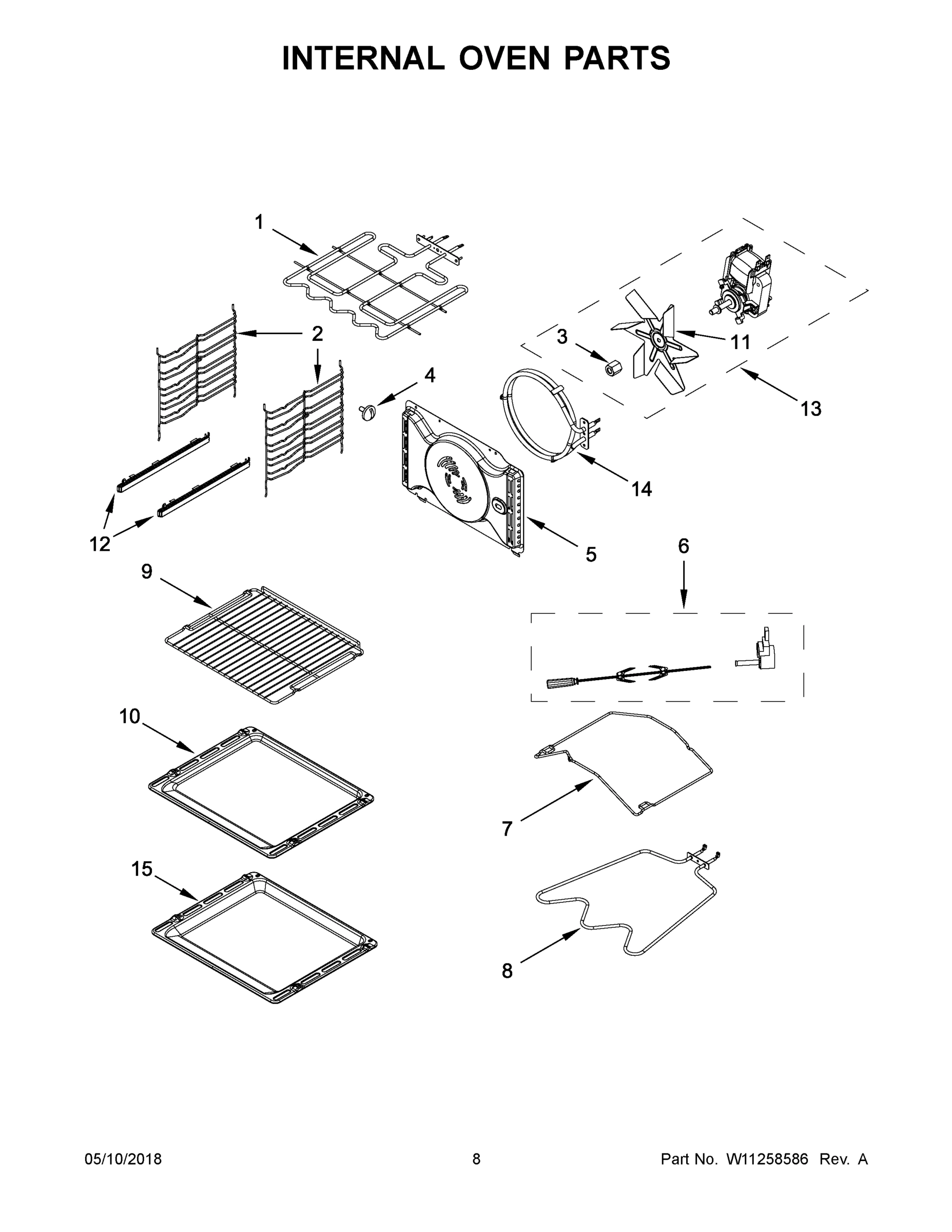 INTERNAL OVEN PARTS

1

2

3

11

4

13

14

12

5

6

9

10

7

15

8

05/10/2018

8

Part No. W11258586 Rev. A