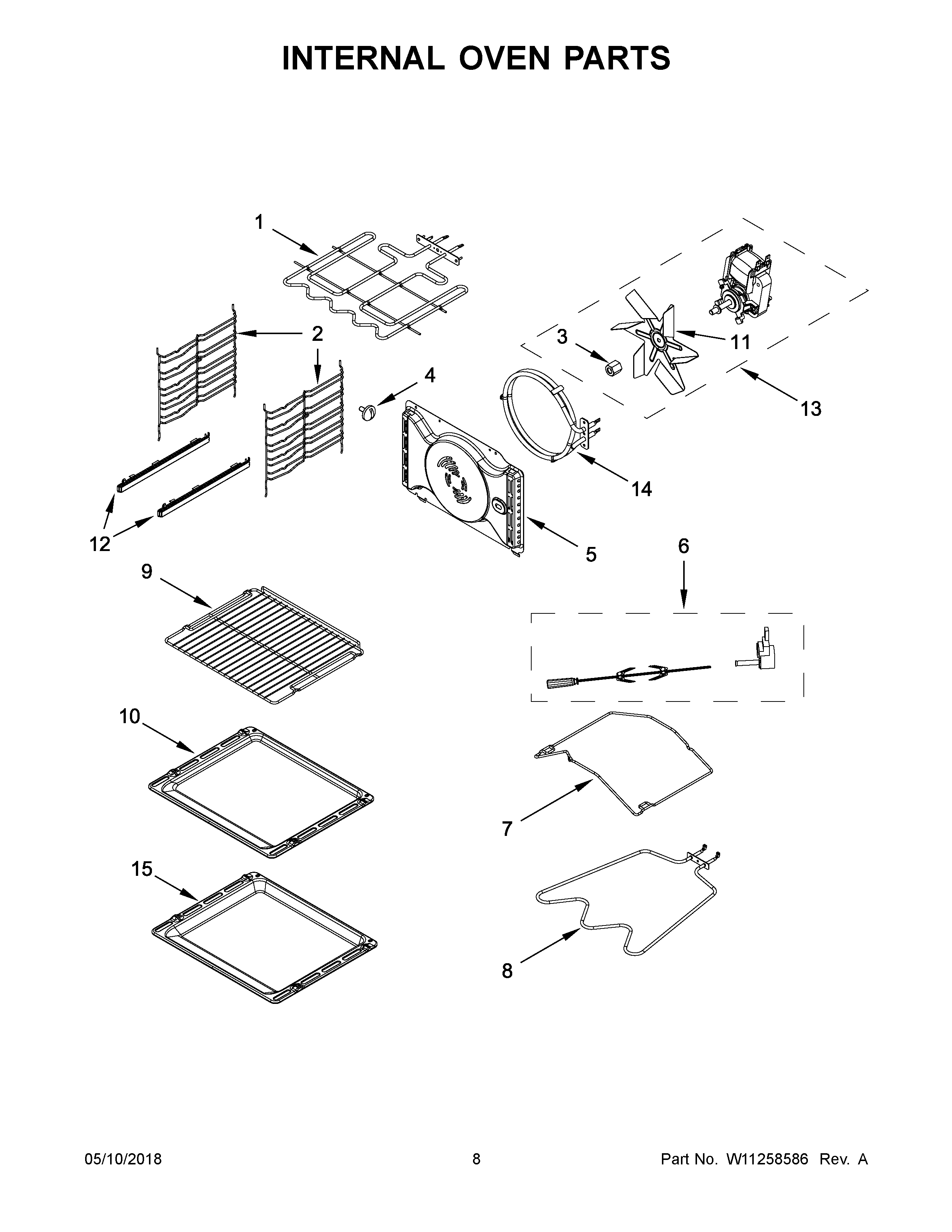 INTERNAL OVEN PARTS

1
2
3
11
4
13
14
12
5
6
9
10
7
15
8

05/10/2018 8 Part No. W11258586 Rev. A