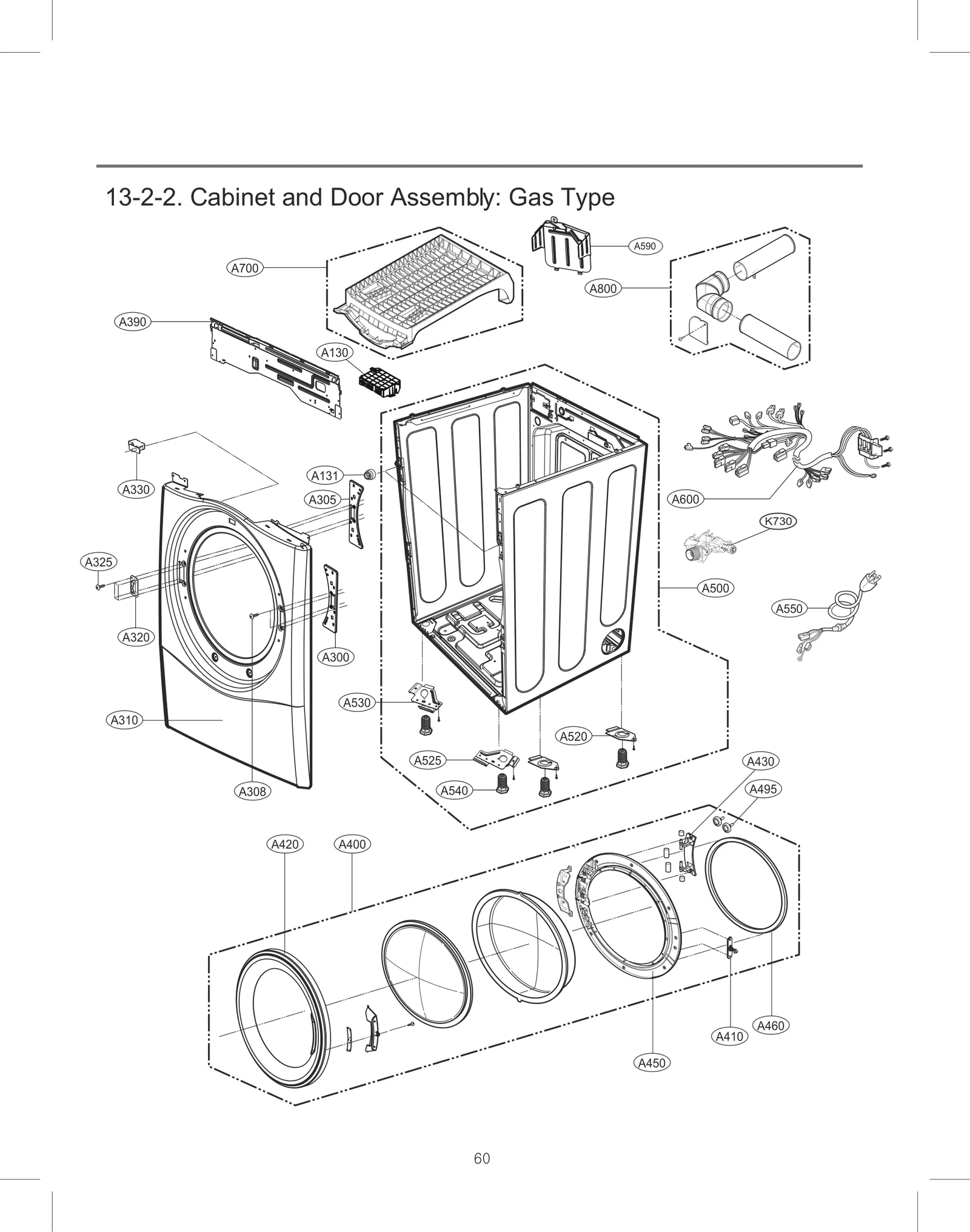 13-2-2. Cabinet and Door Assembly: Gas Type

A590
A700
A800
A390
A130
A330
A131
A305
A600
K730
A325
A500
A550
A320
A300
A530
A310
A520
A525
A430
A308
A540
A495
A420
A400
A460
A410
A450

60