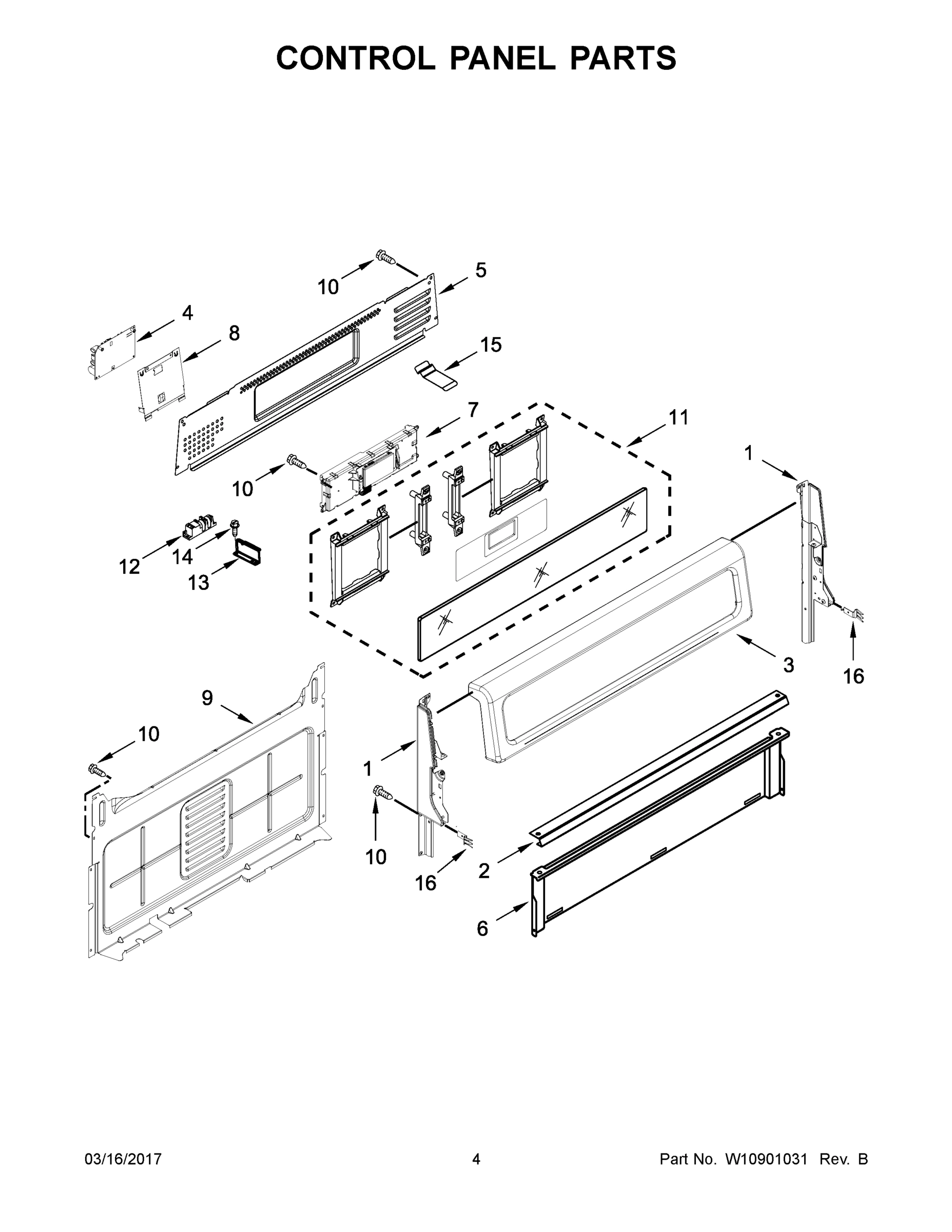 CONTROL PANEL PARTS

10
5
4
8
15
7
11
1
10
12
14
13
3
16
9
10
1
10
16
2
6

03/16/2017
4
Part No. W10901031 Rev. B