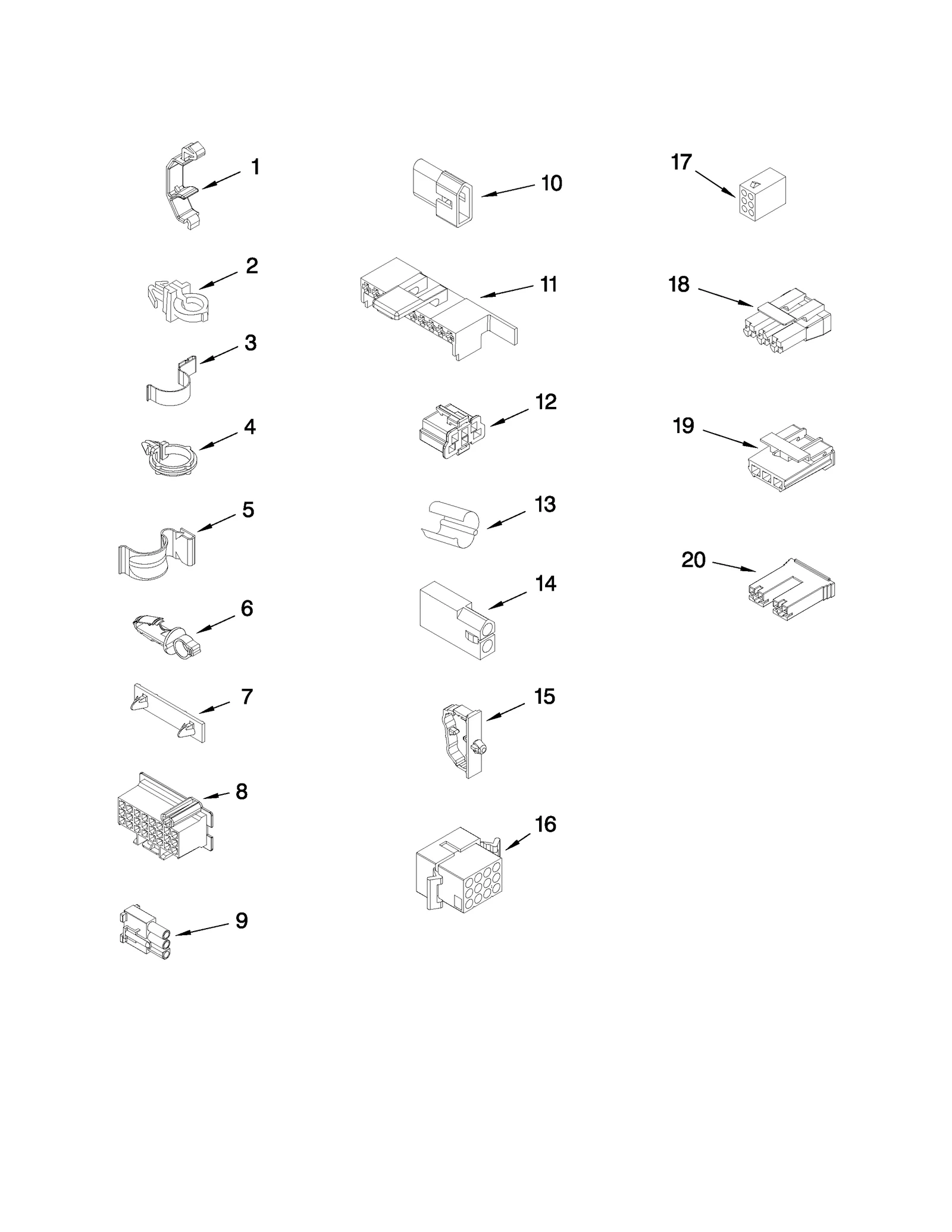 1
2
3
4
5
6
7
8
9
10
11
12
13
14
15
16
17
18
19
20