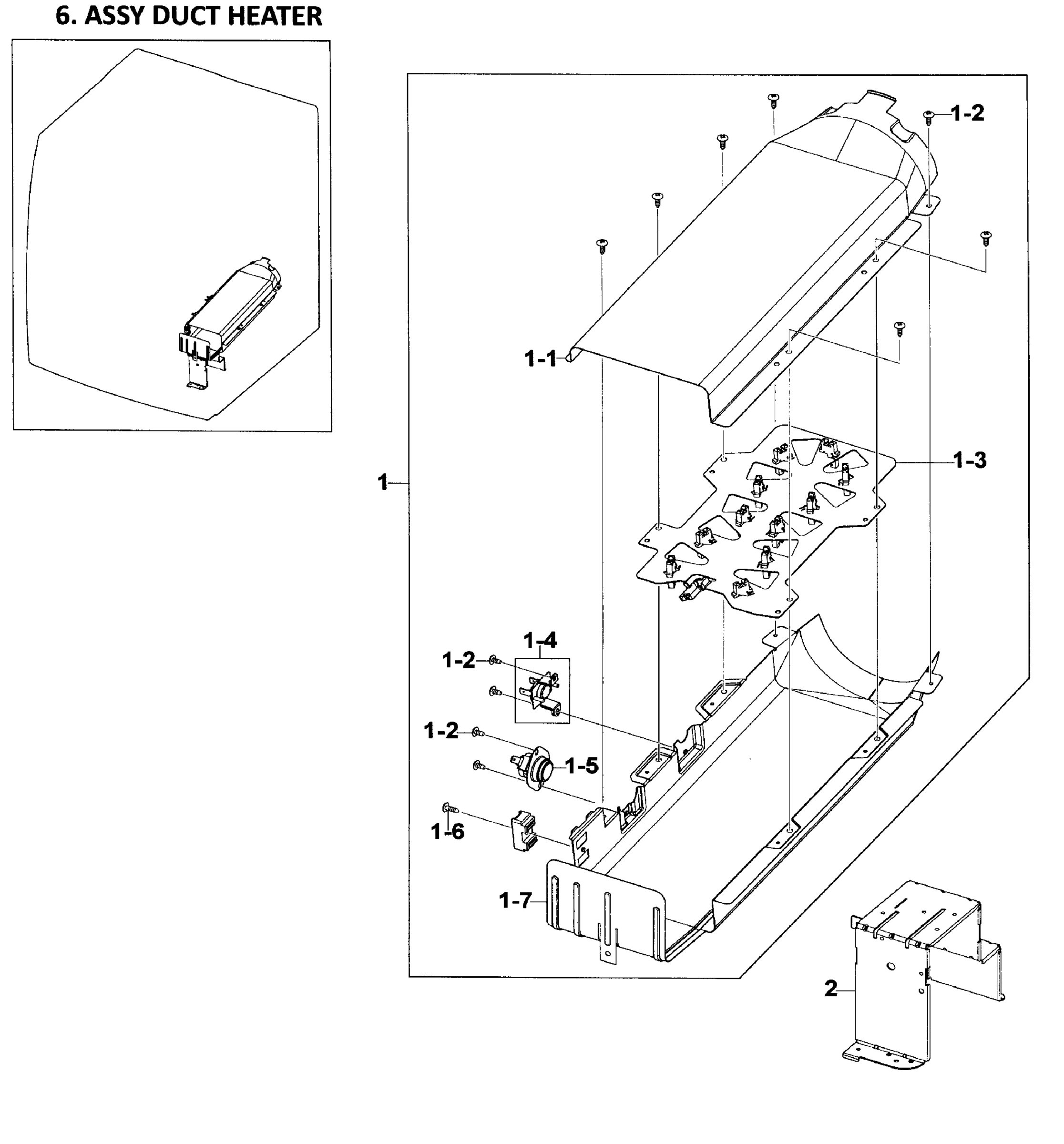 6. ASSY DUCT HEATER

1-2
1-1
1-3
1
1-4
1-2
1-2
1-5
1-6
1-7
2