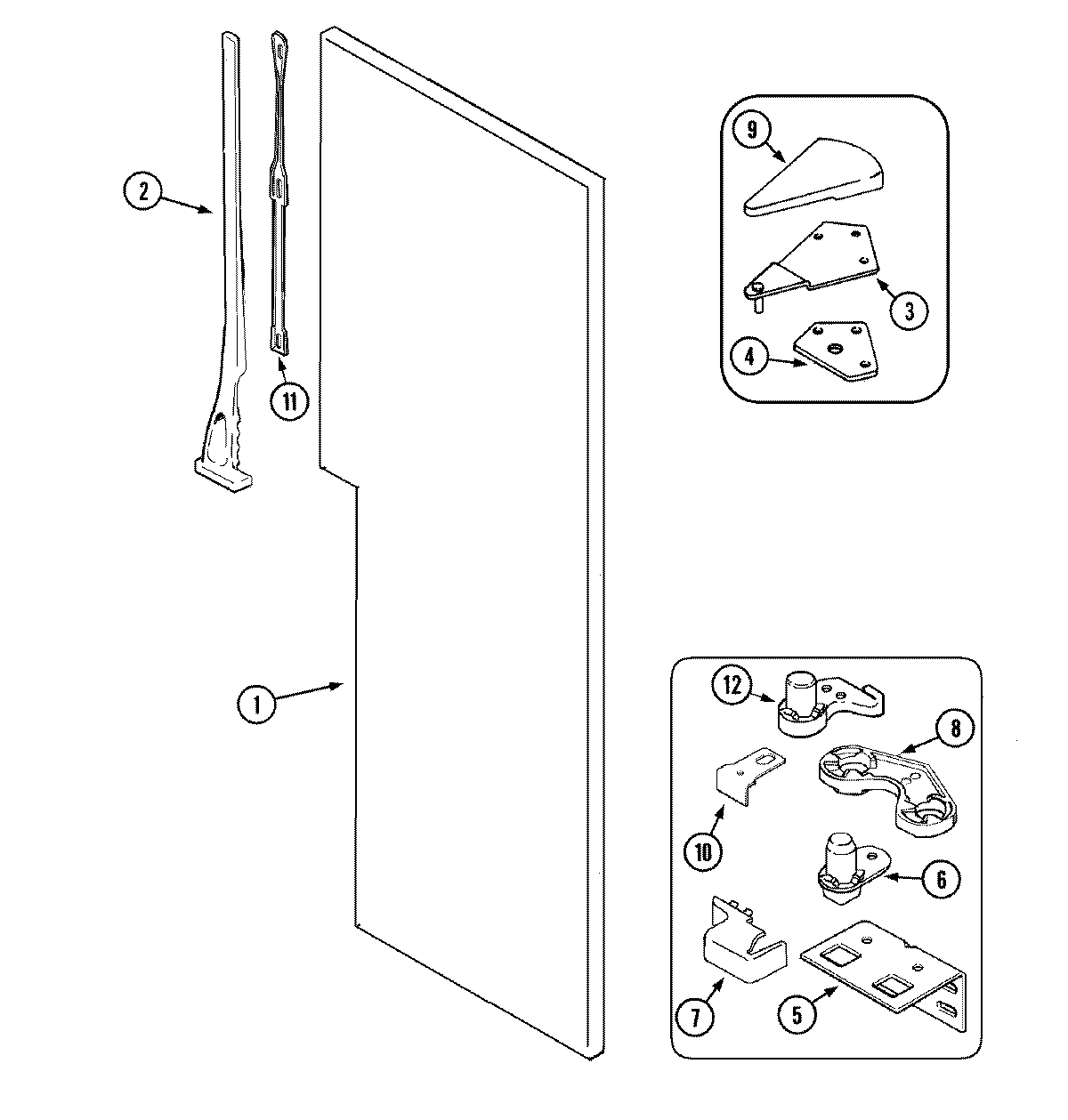 2
11
1
9
3
4
12
8
10
6
7
5