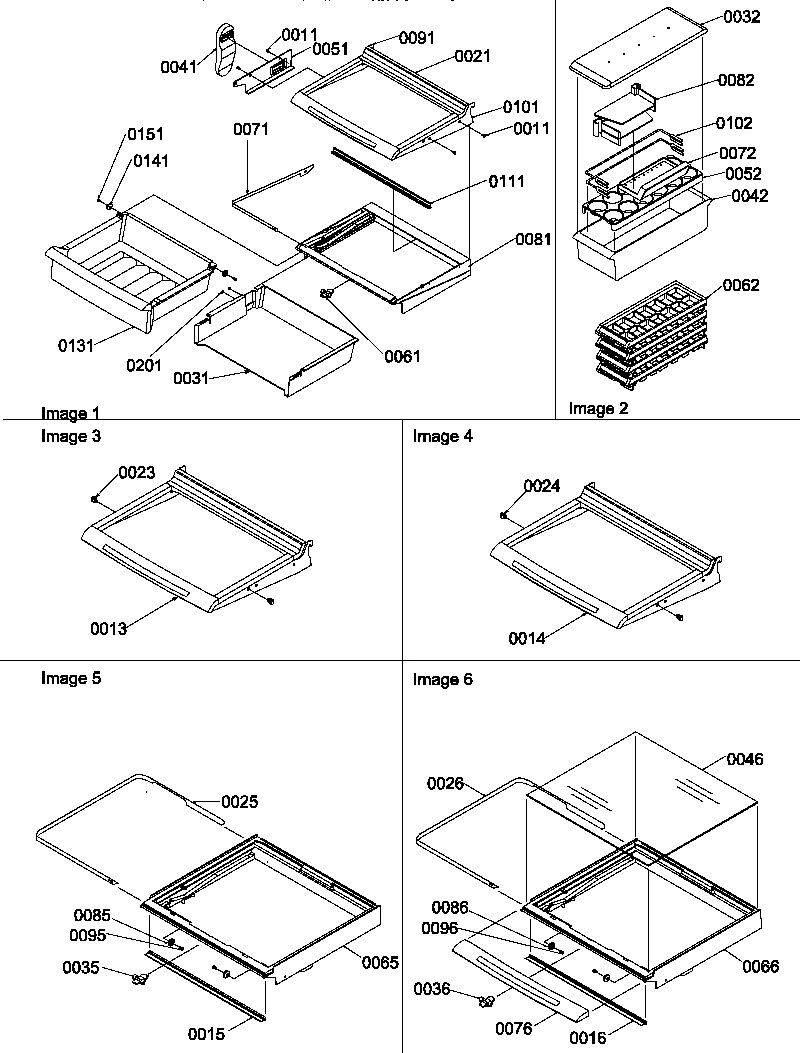 0041
0011
0051
0091
0021
0101
0011
0151
0141
0071
0111
0081
0131
0201
0031
0061
Image 1

0032
0082
0102
0072
0052
0042
0062
Image 2

Image 3
0023
0013

Image 4
0024
0014

Image 5
0025
0085
0095
0035
0065
0015

Image 6
0026
0046
0086
0096
0036
0066
0076
0016