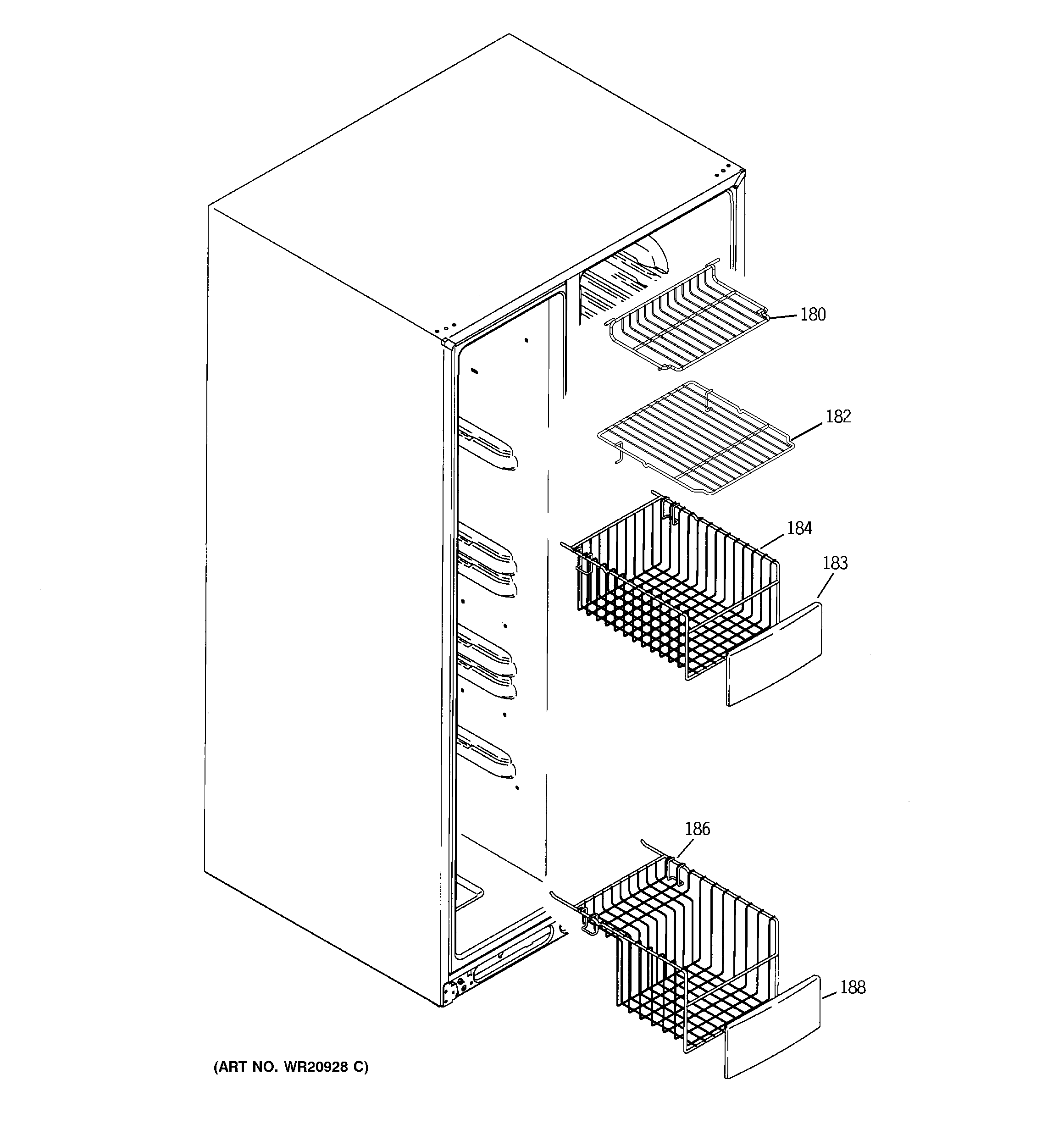 180

182

184

183

186

188

(ART NO. WR20928 C)