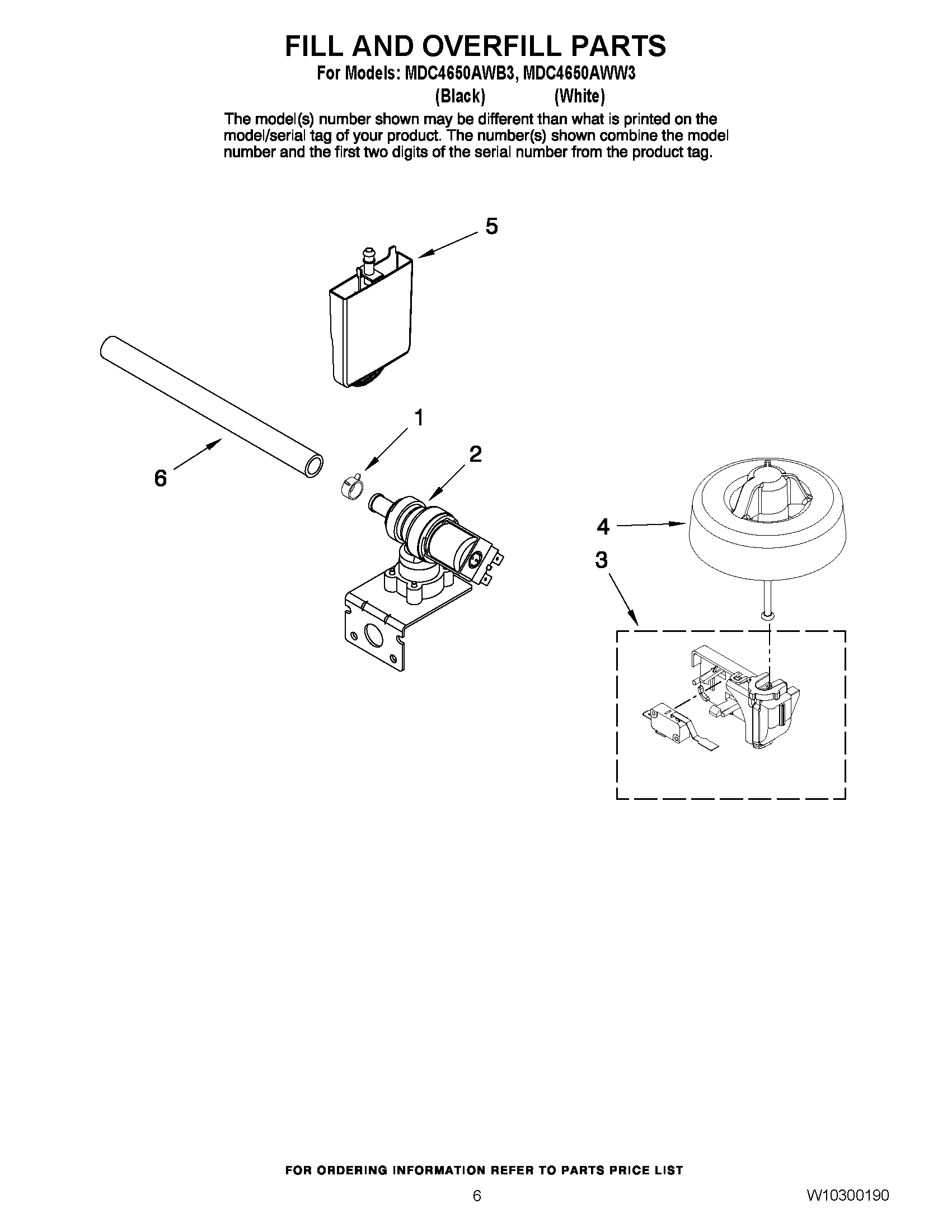 FILL AND OVERFILL PARTS

For Models: MDC4650AWB3, MDC4650AWW3
(Black) (White)

The model(s) number shown may be different than what is printed on the model/serial tag of your product. The number(s) shown combine the model number and the first two digits of the serial number from the product tag.

5

1

2

6

4

3

FOR ORDERING INFORMATION REFER TO PARTS PRICE LIST

6

W10300190