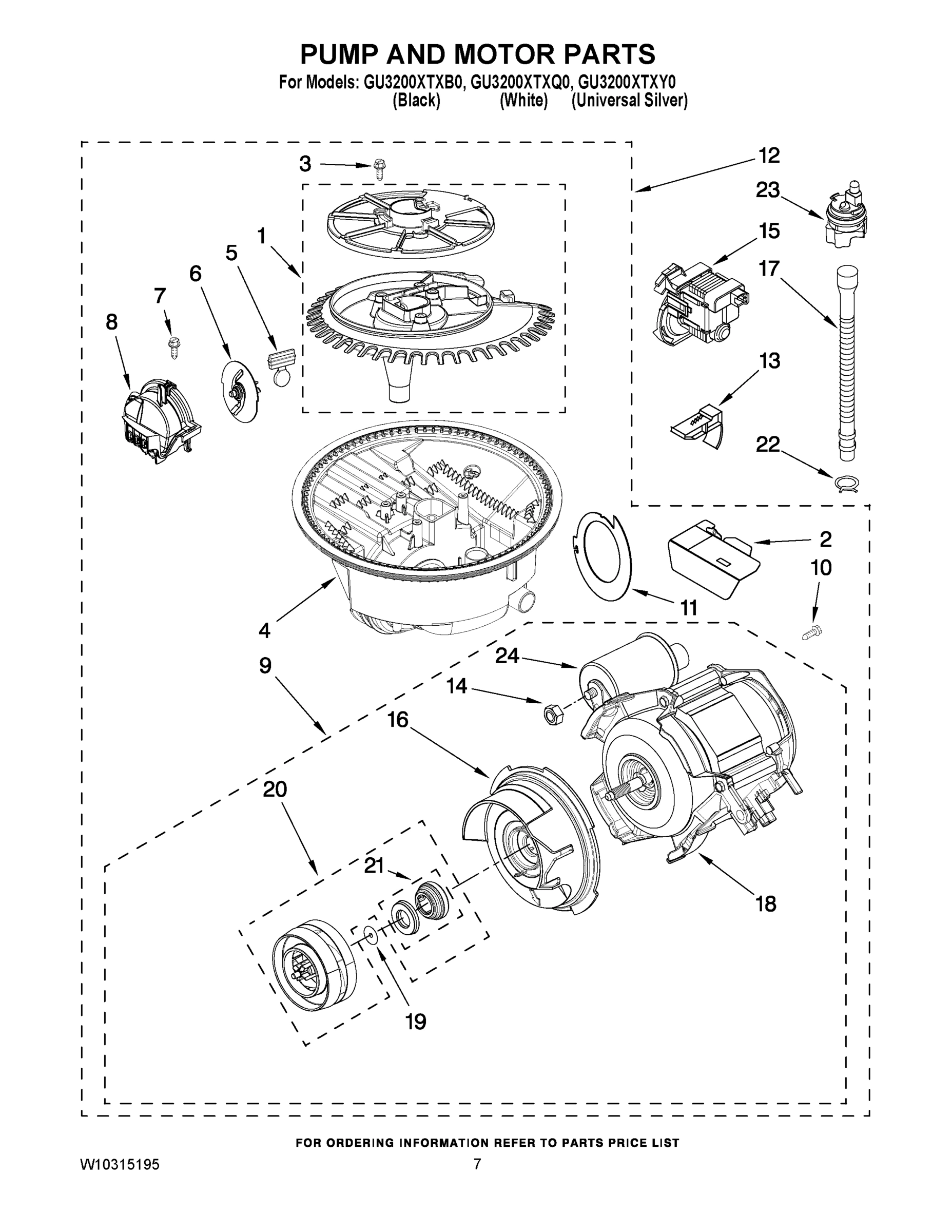 PUMP AND MOTOR PARTS
For Models: GU3200XTXB0, GU3200XTXQ0, GU3200XTXY0
(Black) (White) (Universal Silver)

3
12
23
1
15
5
17
6
7
8
13
22
2
10
11
4
24
9
14
16
20
21
18
19

FOR ORDERING INFORMATION REFER TO PARTS PRICE LIST

W10315195
7