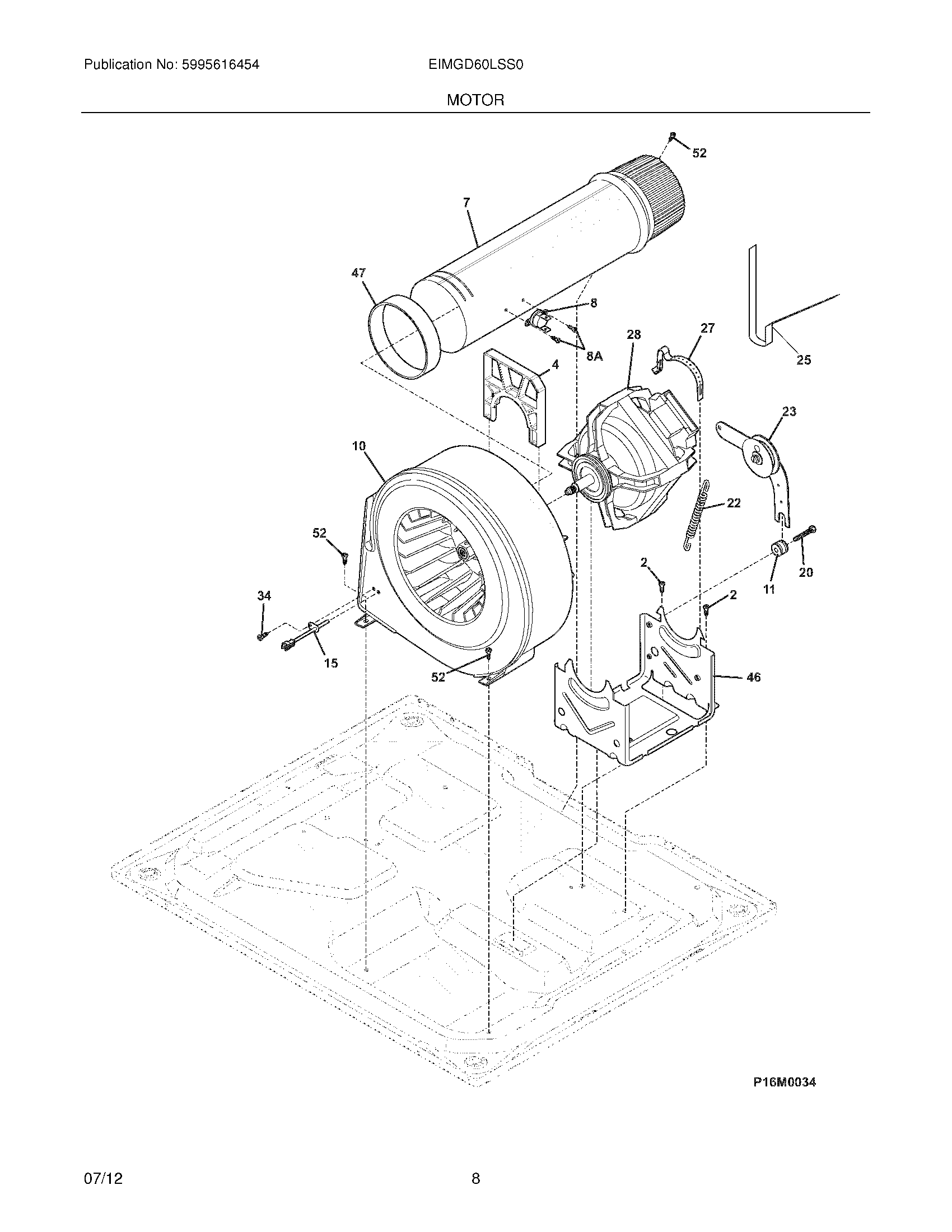 Publication No: 5995616454

EIMGD60LSS0

MOTOR

52

7

47

8

8A

28

27

25

4

23

10

22

52

20

11

2

2

34

15

52

46

P16M0034

07/12

8