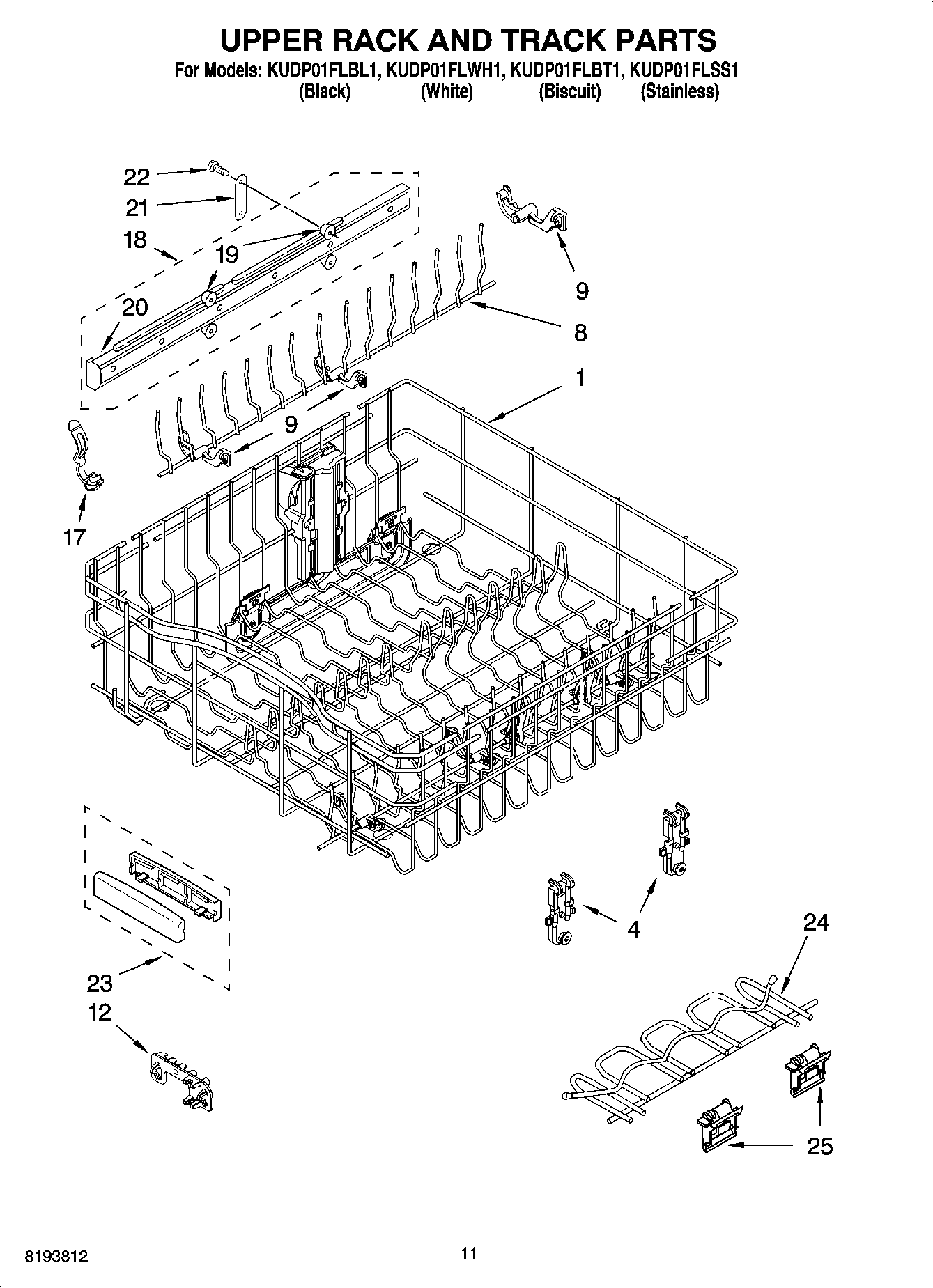 UPPER RACK AND TRACK PARTS

For Models: KUDP01FLBL1, KUDP01FLWH1, KUDP01FLBT1, KUDP01FLSS1
(Black) (White) (Biscuit) (Stainless)

22
21
18
19
20
9
8
1
9
17
4
24
23
12
25

8193812
11