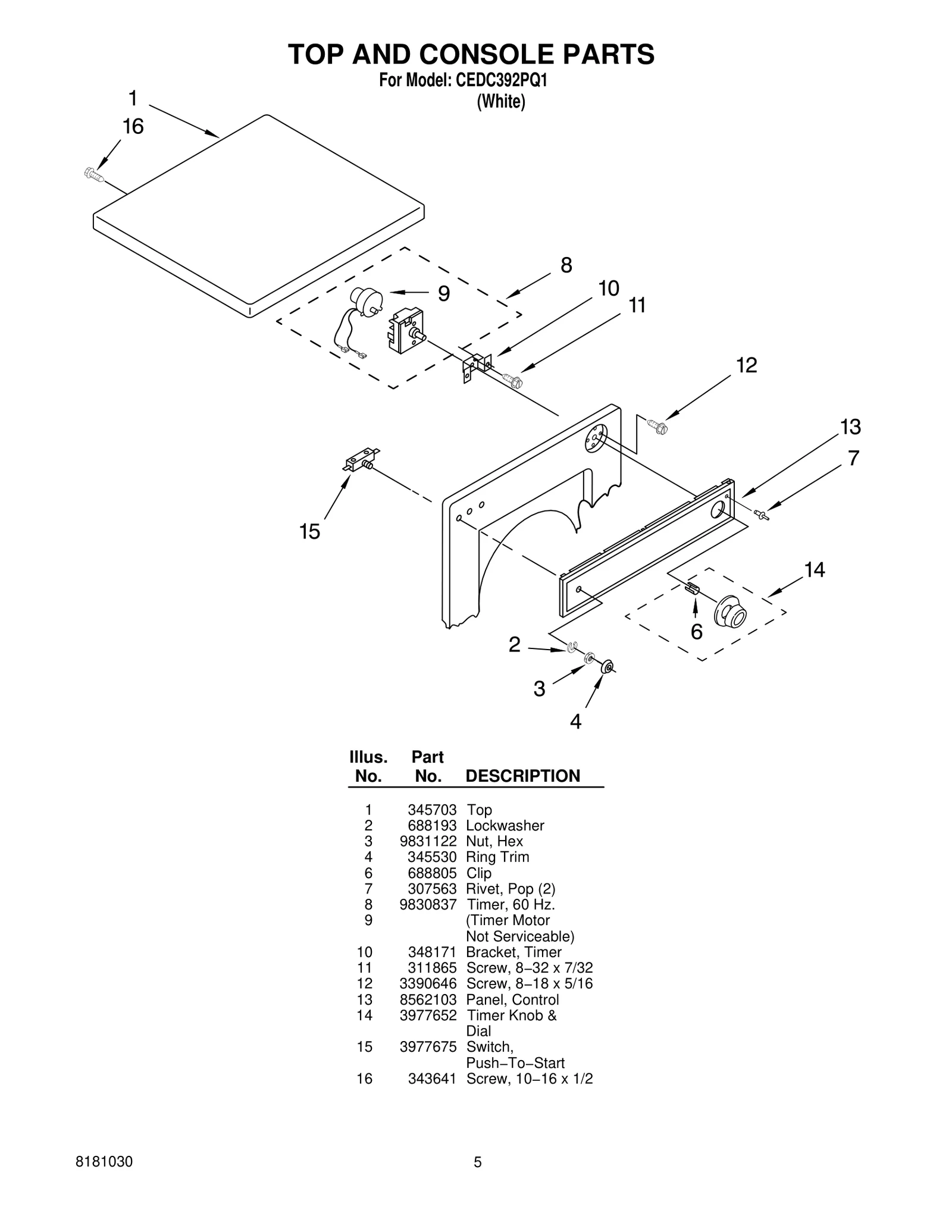 TOP AND CONSOLE PARTS
For Model: CEDC392PQ1
(White)

1
16
8
9
10
11
12
13
7
15
14
6
2
3
4

| Illus. No. | Part No. | DESCRIPTION |
|---|---|---|
| 1 | 345703 | Top |
| 2 | 688193 | Lockwasher |
| 3 | 9831122 | Nut, Hex |
| 4 | 345530 | Ring Trim |
| 6 | 688805 | Clip |
| 7 | 307563 | Rivet, Pop (2) |
| 8 | 9830837 | Timer, 60 Hz. |
| 9 | | (Timer Motor Not Serviceable) |
| 10 | 348171 | Bracket, Timer |
| 11 | 311865 | Screw, 8−32 x 7/32 |
| 12 | 3390646 | Screw, 8−18 x 5/16 |
| 13 | 8562103 | Panel, Control |
| 14 | 3977652 | Timer Knob & Dial |
| 15 | 3977675 | Switch, Push−To−Start |
| 16 | 343641 | Screw, 10−16 x 1/2 |

8181030
5