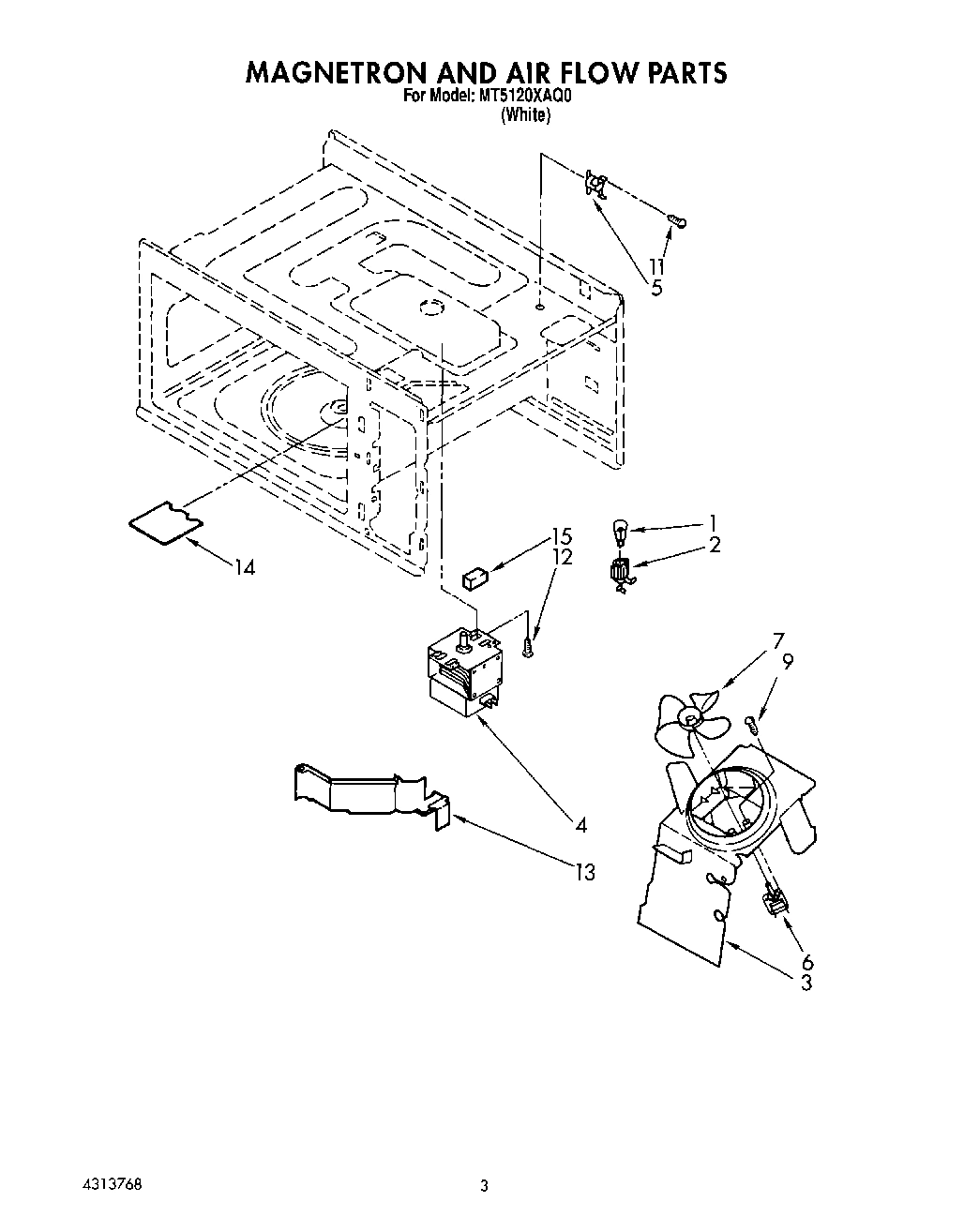 MAGNETRON AND AIR FLOW PARTS
For Model: MT5120XAQ0
(White)

11
5
1
2
15
12
14
7
9
4
13
6
3

4313768

3